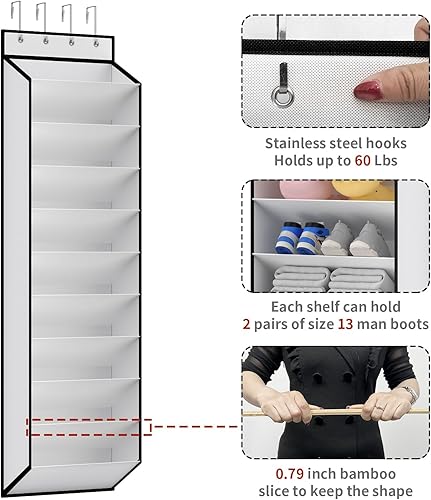 Stainless steel hooks
Holds up to 60 Lbs

Each shelf can hold
2 pairs of size 13 man boots

0.79 inch bamboo
slice to keep the shape