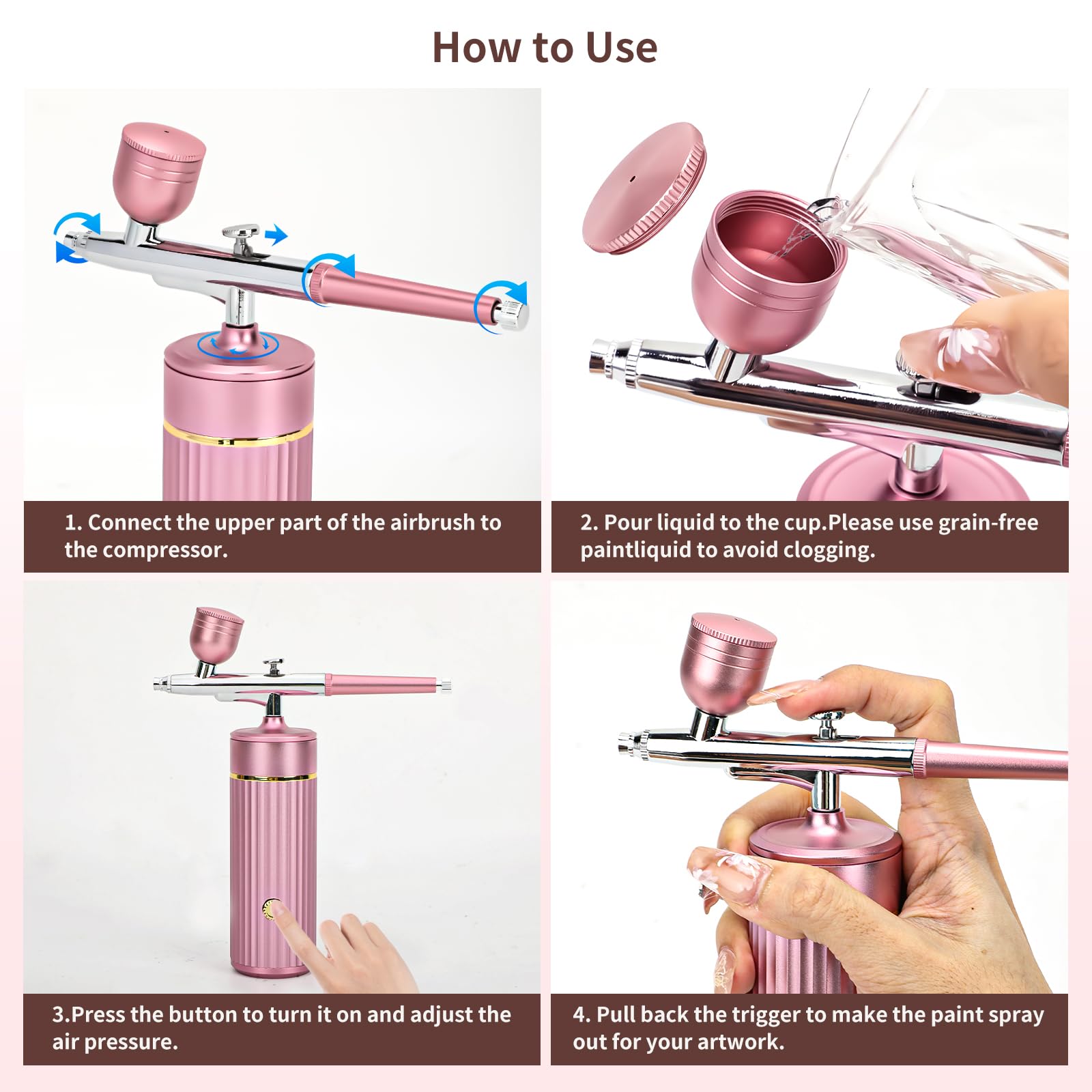 How to Use

1. Connect the upper part of the airbrush to the compressor.

2. Pour liquid to the cup.Please use grain-free paintliquid to avoid clogging.

3.Press the button to turn it on and adjust the air pressure.

4. Pull back the trigger to make the paint spray out for your artwork.