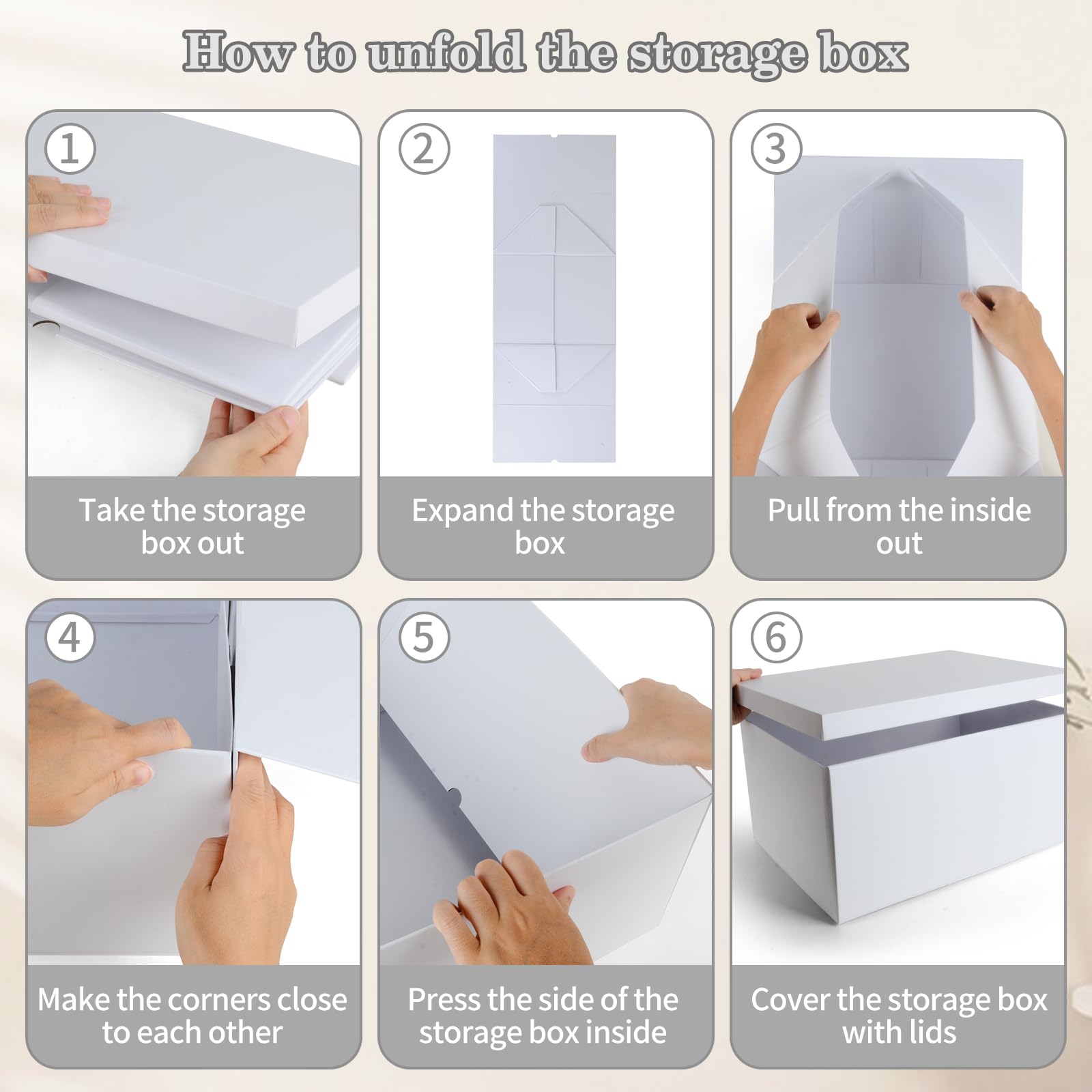 How to unfold the storage box

①

Take the storage box out

②

Expand the storage box

③

Pull from the inside out

④

Make the corners close to each other

⑤

Press the side of the storage box inside

⑥

Cover the storage box with lids