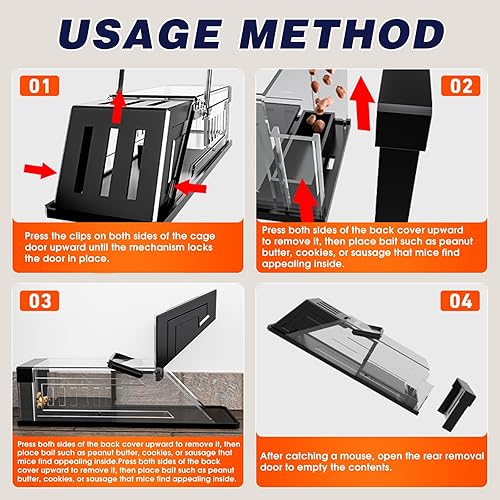 USAGE METHOD

01

Press the clips on both sides of the cage door upward until the mechanism locks the door in place.

02

Press both sides of the back cover upward to remove it, then place bait such as peanut butter, cookies, or sausage that mice find appealing inside.

03

Press both sides of the back cover upward to remove it, then place bait such as peanut butter, cookies, or sausage that mice find appealing inside.Press both sides of the back cover upward to remove it, then place bait such as peanut butter, cookies, or sausage that mice find appealing inside.

04

After catching a mouse, open the rear removal door to empty the contents.