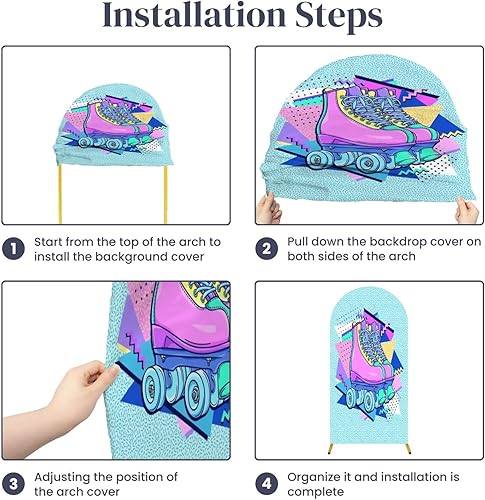 Installation Steps

1 Start from the top of the arch to install the background cover

2 Pull down the backdrop cover on both sides of the arch

3 Adjusting the position of the arch cover

4 Organize it and installation is complete