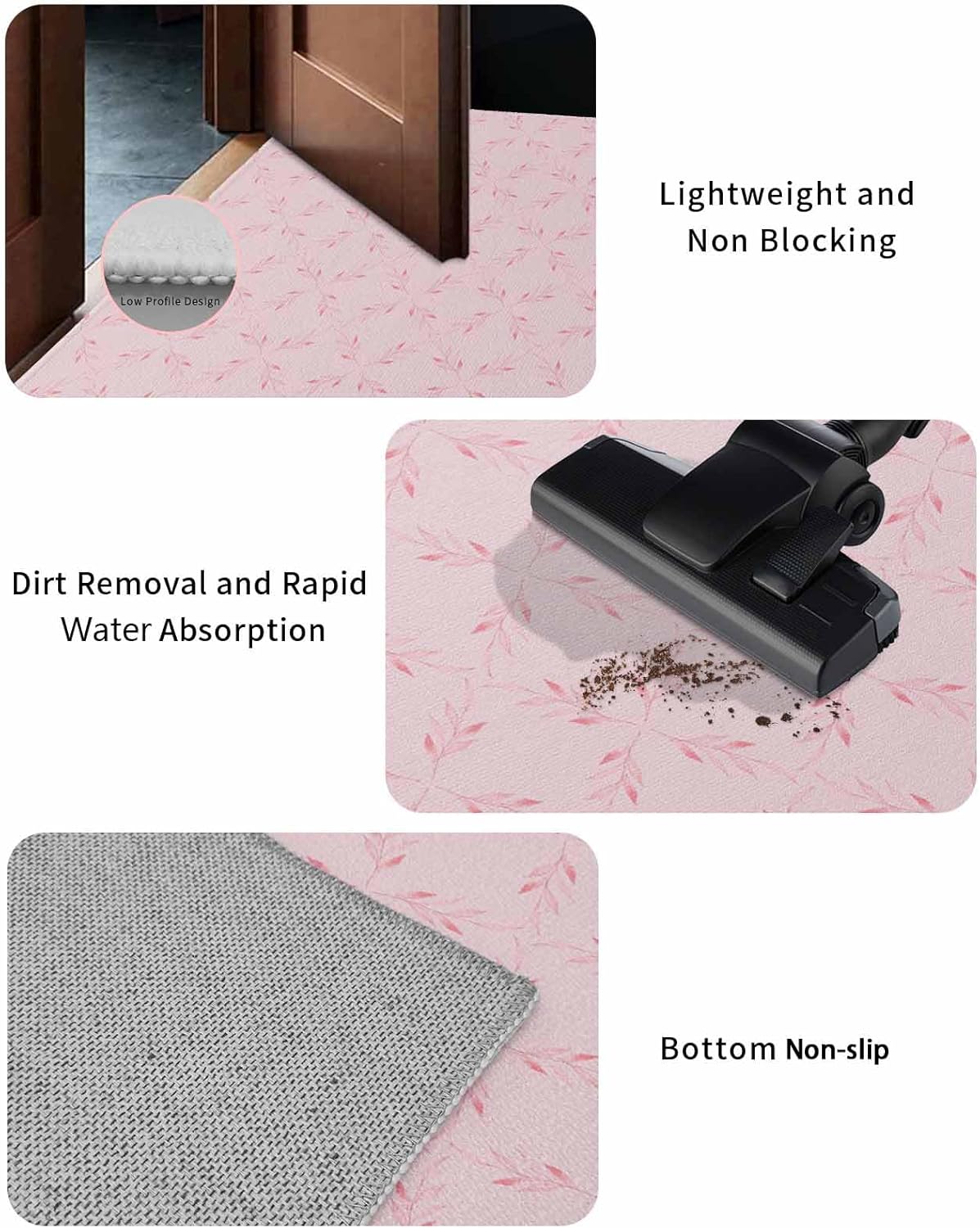 Low Profile Design

Lightweight and Non Blocking

Dirt Removal and Rapid Water Absorption

Bottom Non-slip