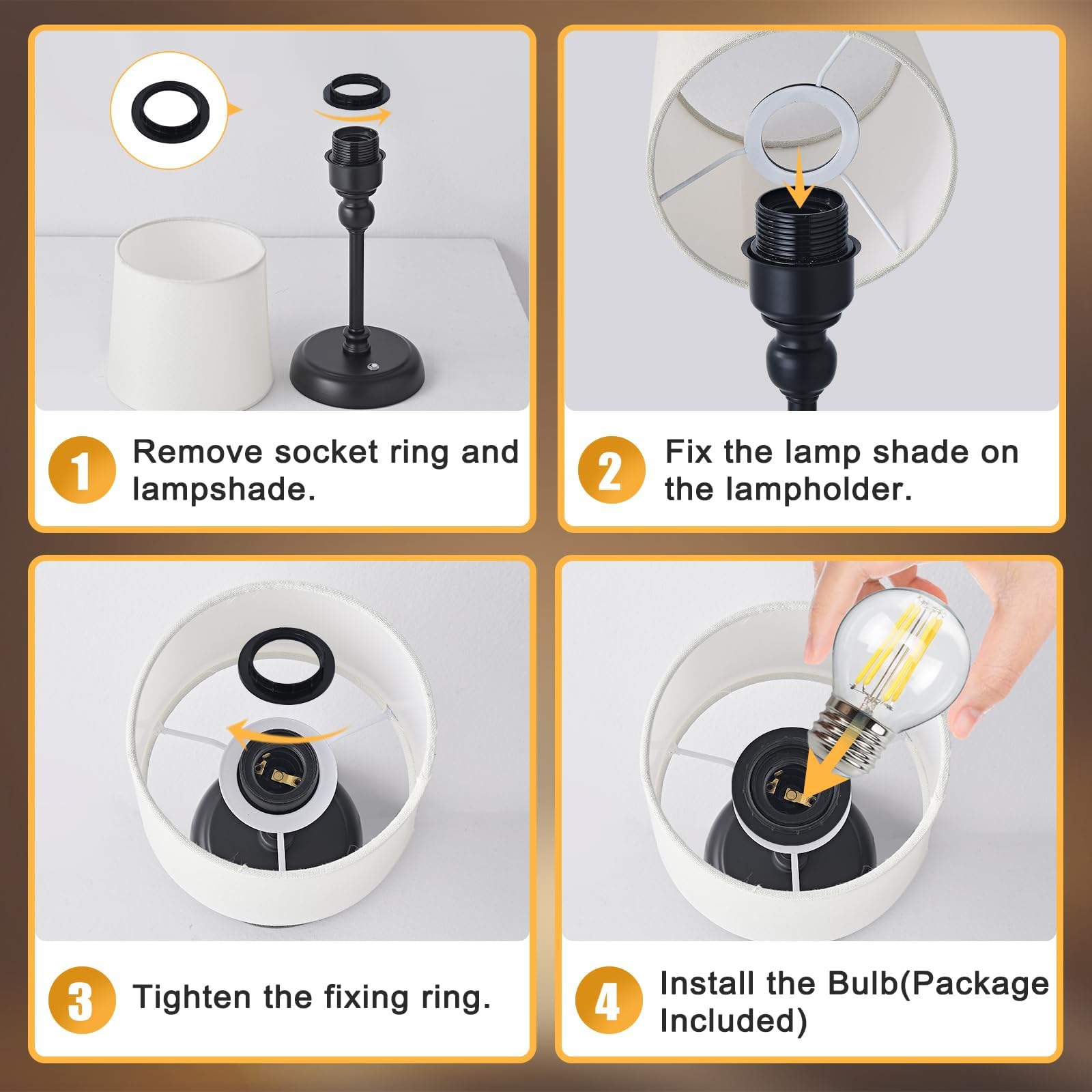 1 Remove socket ring and lampshade.

2 Fix the lamp shade on the lampholder.

3 Tighten the fixing ring.

4 Install the Bulb(Package Included)