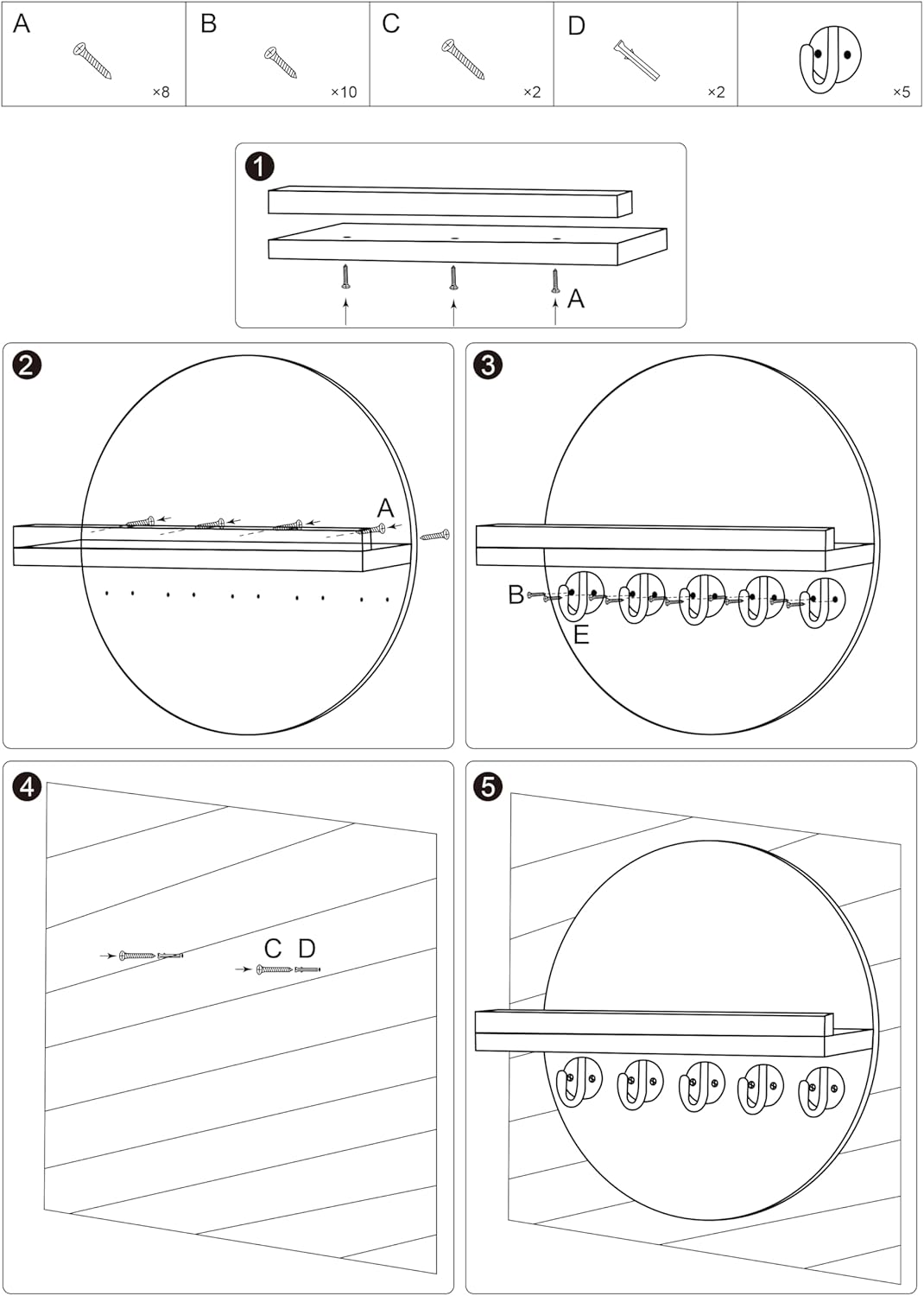 | A ×8 | B ×10 | C ×2 | D ×2 | ×5 |
|---|---|---|---|---|

1

A

2

A

3

B

E

4

C D

5