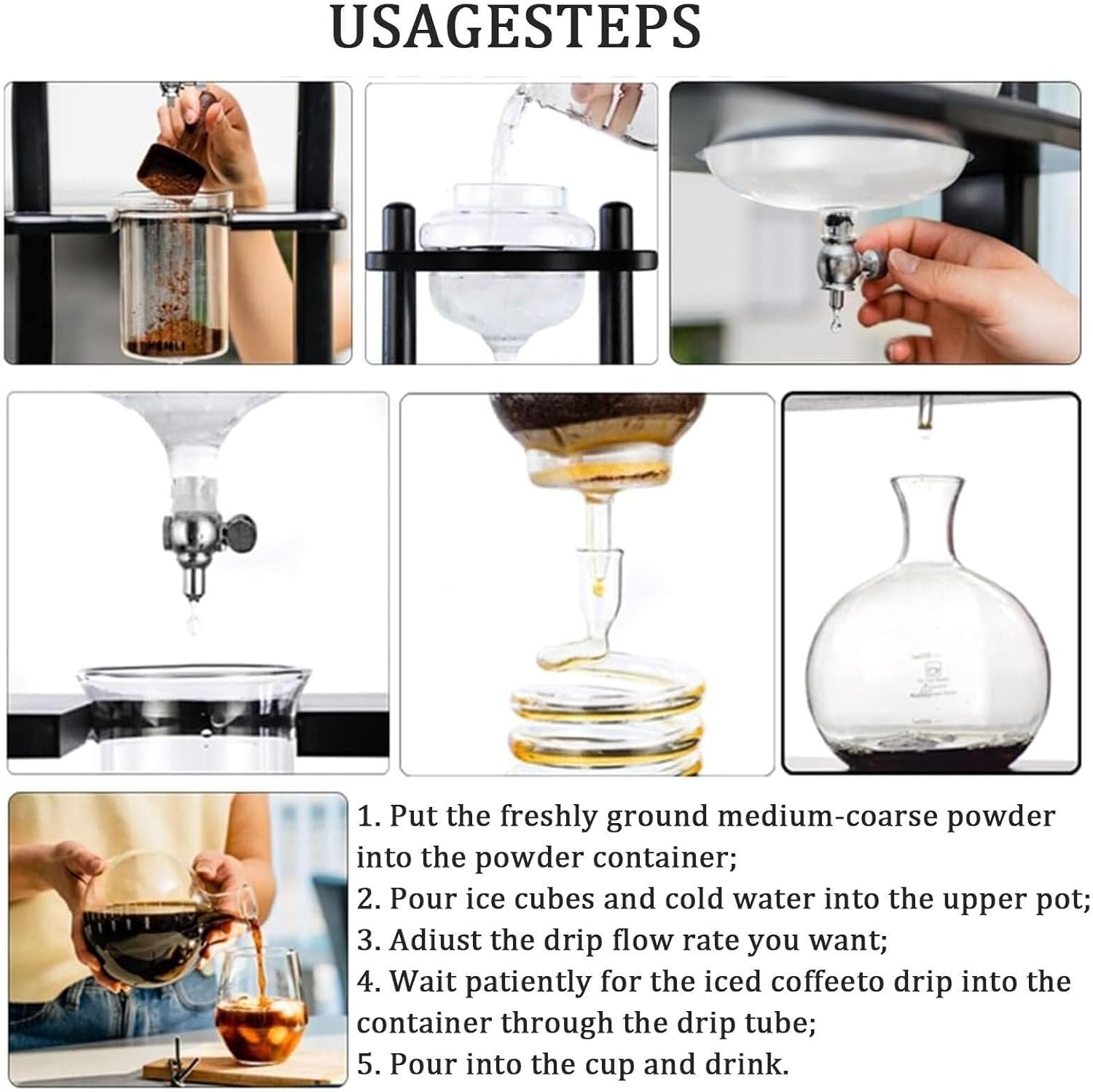 USAGESTEPS

1. Put the freshly ground medium-coarse powder into the powder container;
2. Pour ice cubes and cold water into the upper pot;
3. Adiust the drip flow rate you want;
4. Wait patiently for the iced coffeeto drip into the container through the drip tube;
5. Pour into the cup and drink.