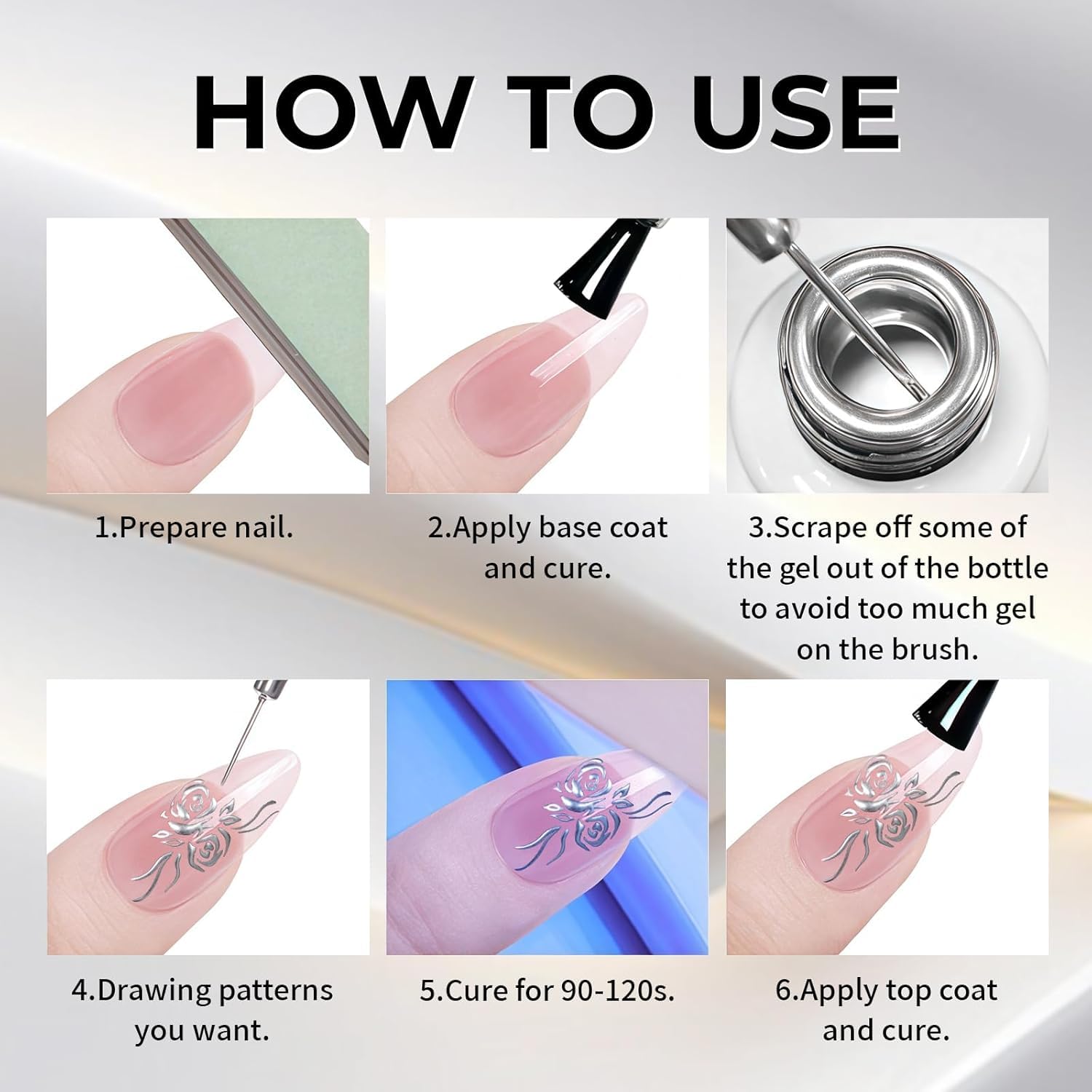 HOW TO USE

1.Prepare nail.

2.Apply base coat and cure.

3.Scrape off some of the gel out of the bottle to avoid too much gel on the brush.

4.Drawing patterns you want.

5.Cure for 90-120s.

6.Apply top coat and cure.