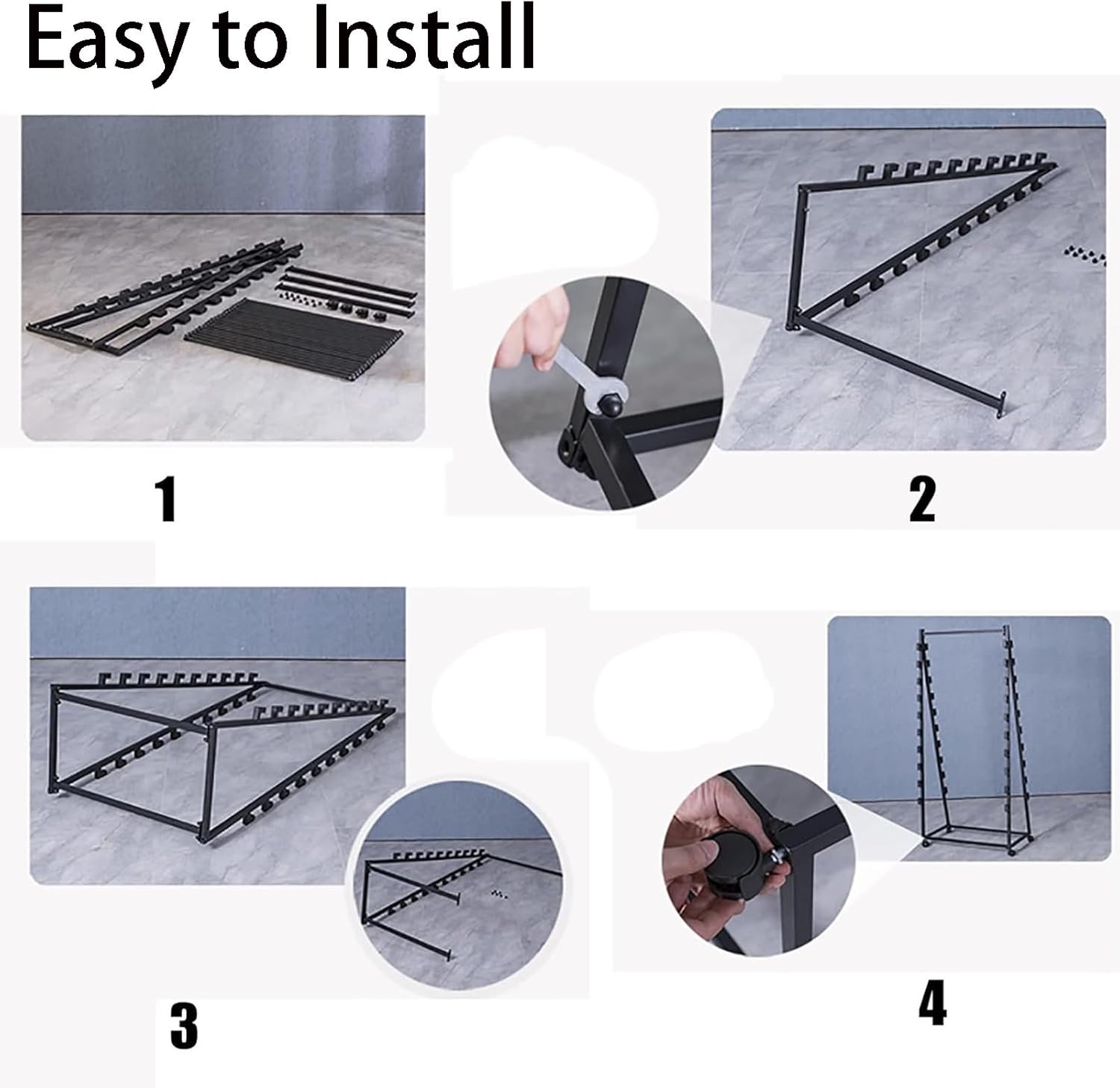 Easy to Install

1

2

3

4