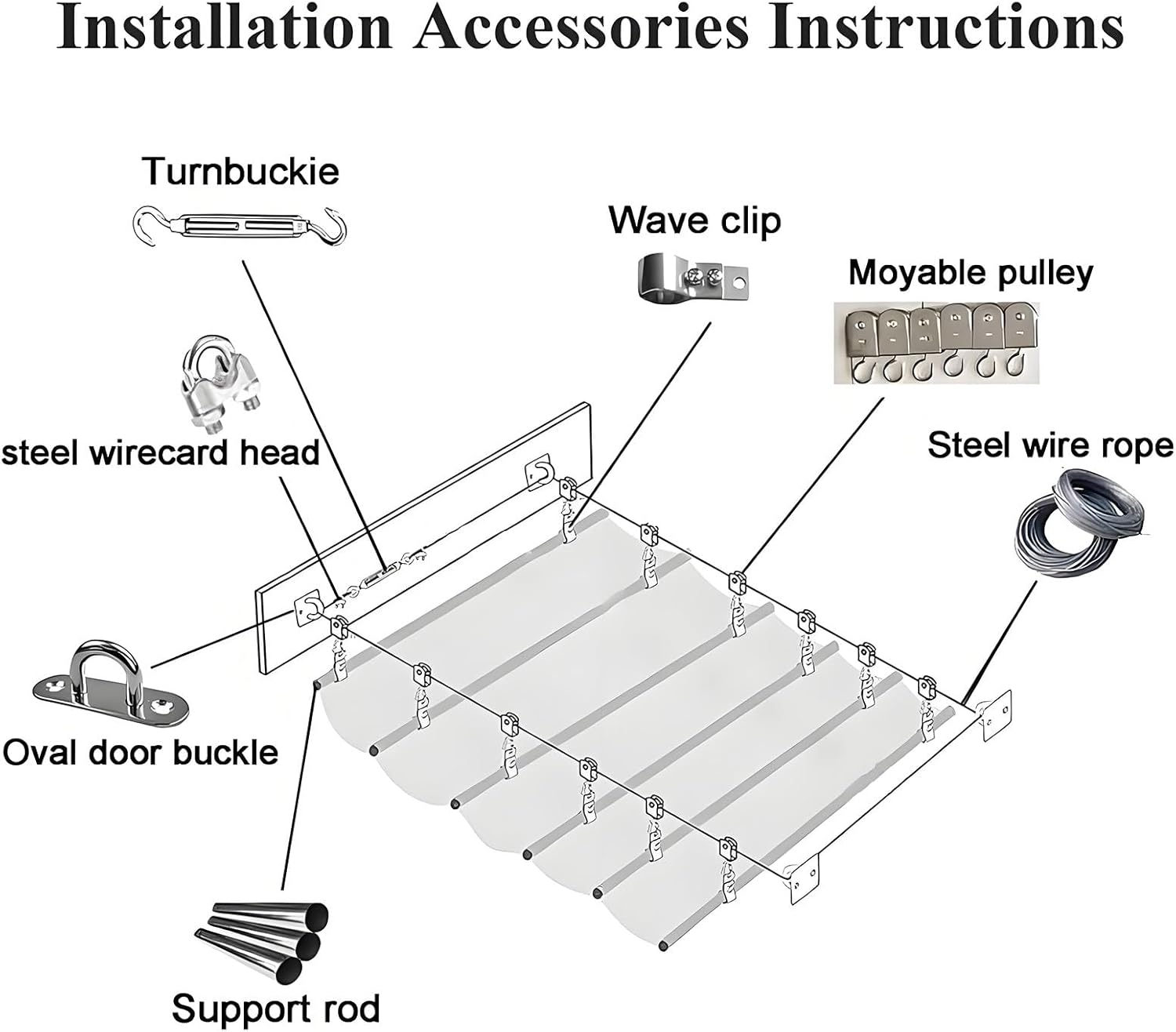 Installation Accessories Instructions

Turnbuckie

Wave clip

Moyable pulley

steel wirecard head

Steel wire rope

Oval door buckle

Support rod