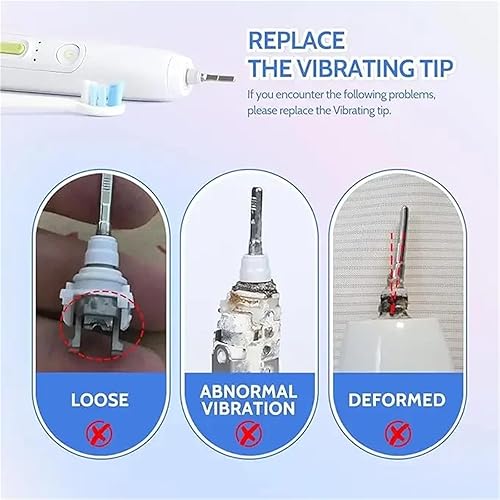 REPLACE THE VIBRATING TIP

If you encounter the following problems, please replace the Vibrating tip.

LOOSE

ABNORMAL VIBRATION

DEFORMED