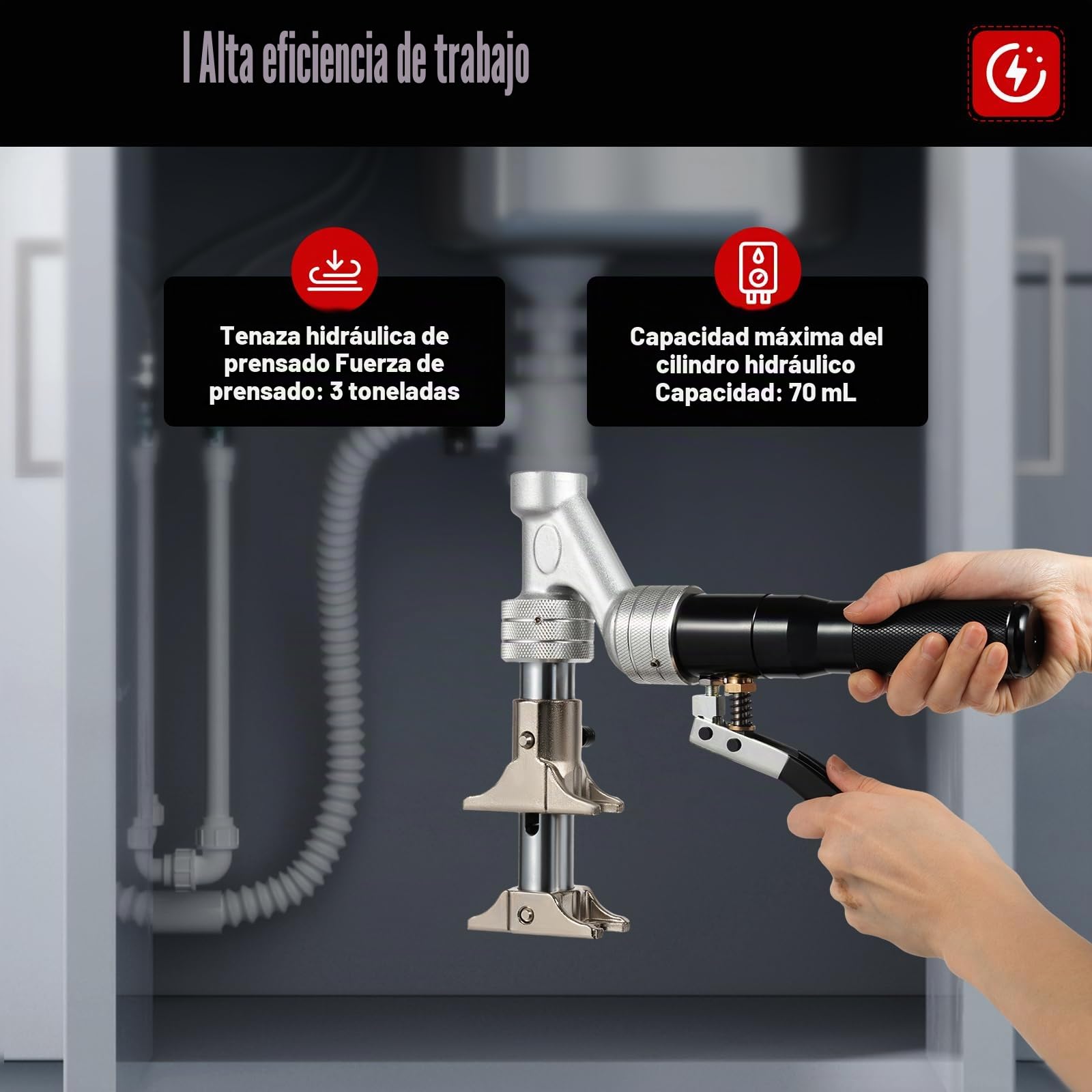 | Alta eficiencia de trabajo

Tenaza hidráulica de prensado Fuerza de prensado: 3 toneladas

Capacidad máxima del cilindro hidráulico Capacidad: 70 mL