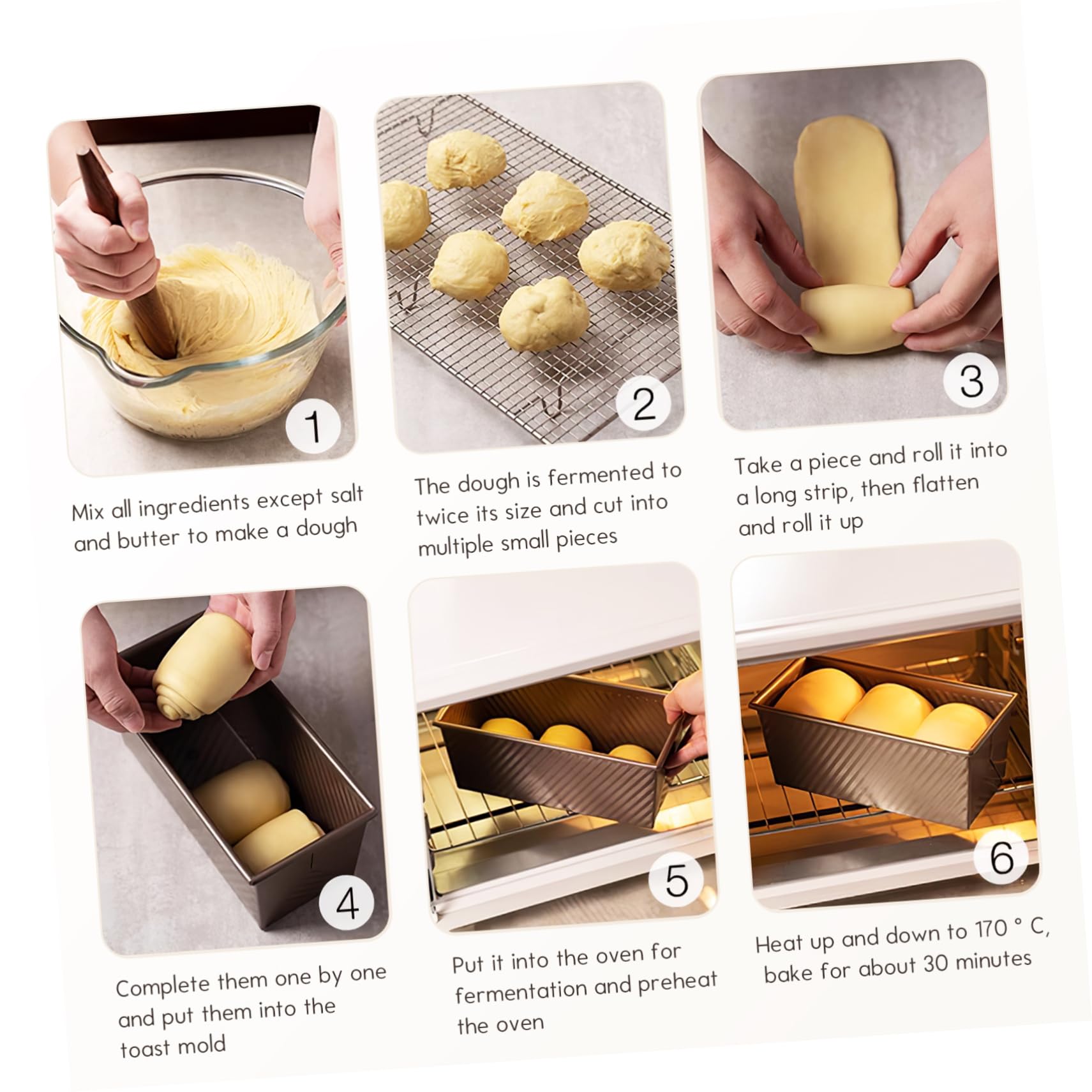 1

Mix all ingredients except salt and butter to make a dough

2

The dough is fermented to twice its size and cut into multiple small pieces

3

Take a piece and roll it into a long strip, then flatten and roll it up

4

Complete them one by one and put them into the toast mold

5

Put it into the oven for fermentation and preheat the oven

6

Heat up and down to 170 ° C, bake for about 30 minutes