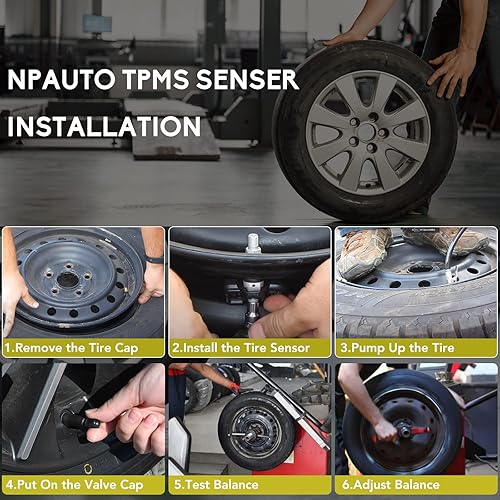 NPAUTO TPMS SENSER INSTALLATION

1.Remove the Tire Cap

2.Install the Tire Sensor

3.Pump Up the Tire

4.Put On the Valve Cap

5.Test Balance

6.Adjust Balance