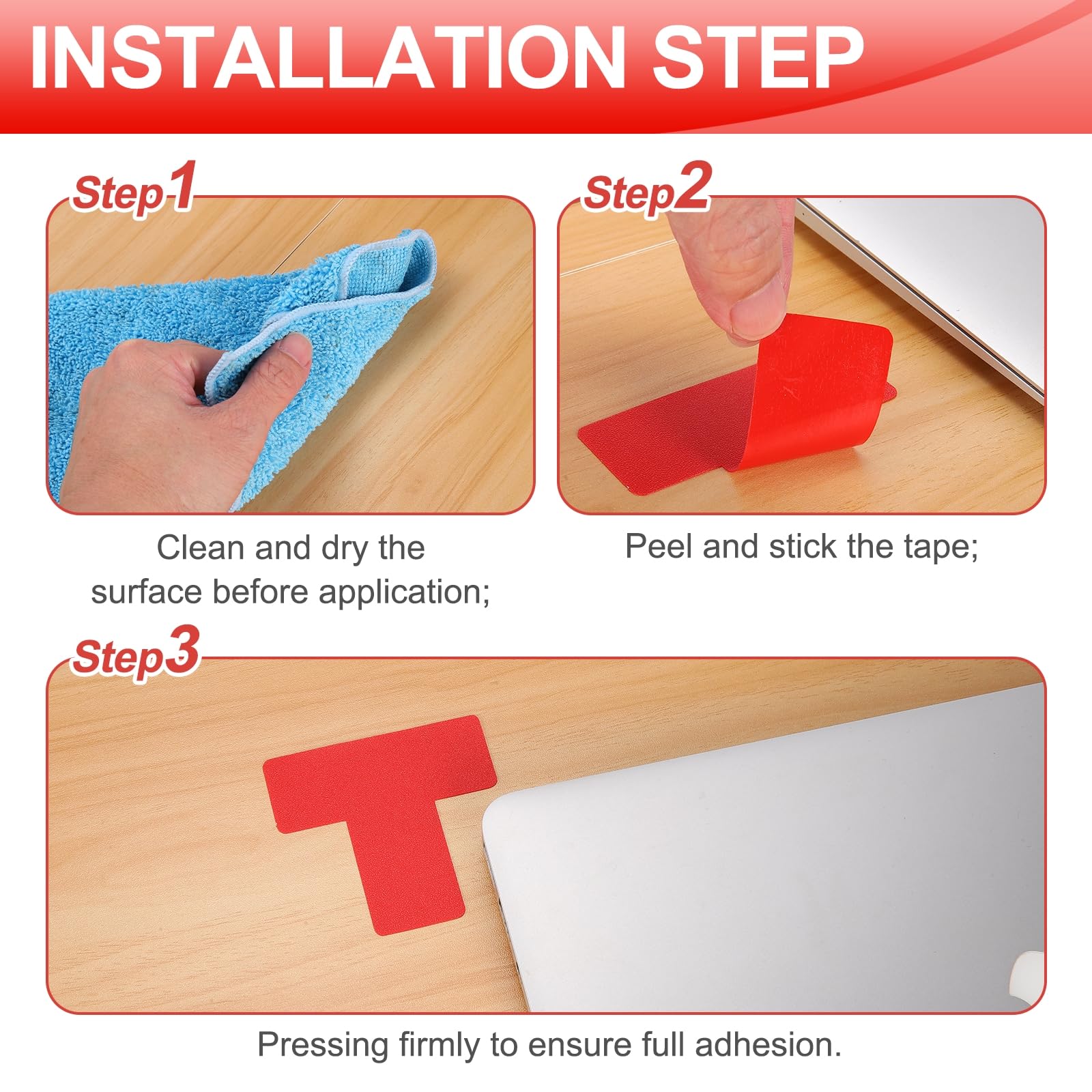 INSTALLATION STEP

Step1

Clean and dry the surface before application;

Step2

Peel and stick the tape;

Step3

Pressing firmly to ensure full adhesion.