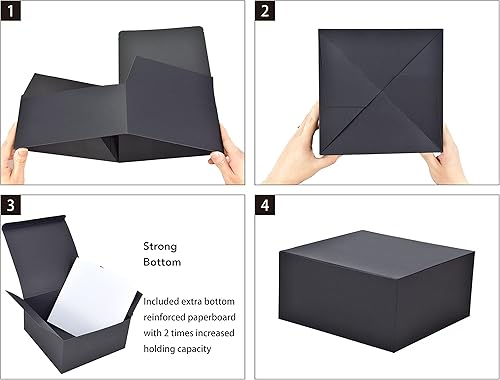 1

2

3

Strong Bottom

Included extra bottom reinforced paperboard with 2 times increased holding capacity

4