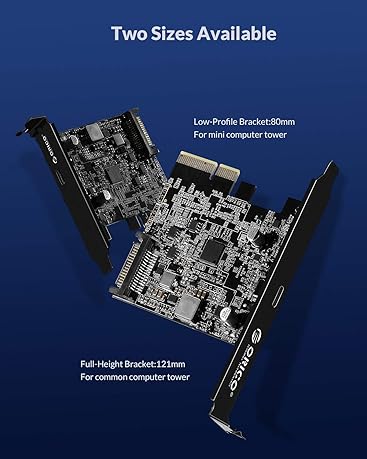 Two Sizes Available

Low-Profile Bracket:80mm
For mini computer tower

ORICO

Full-Height Bracket:121mm
For common computer tower

ORICO