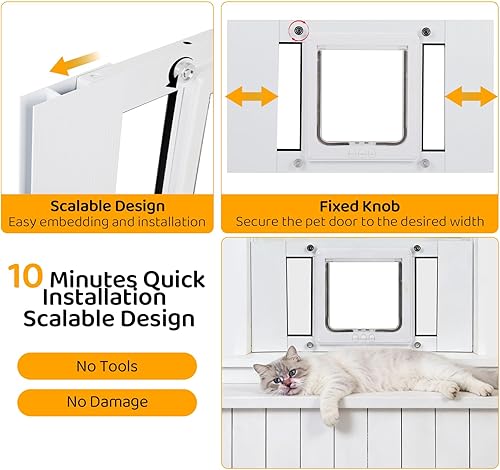 Scalable Design
Easy embedding and installation

Fixed Knob
Secure the pet door to the desired width

10 Minutes Quick Installation Scalable Design

No Tools

No Damage