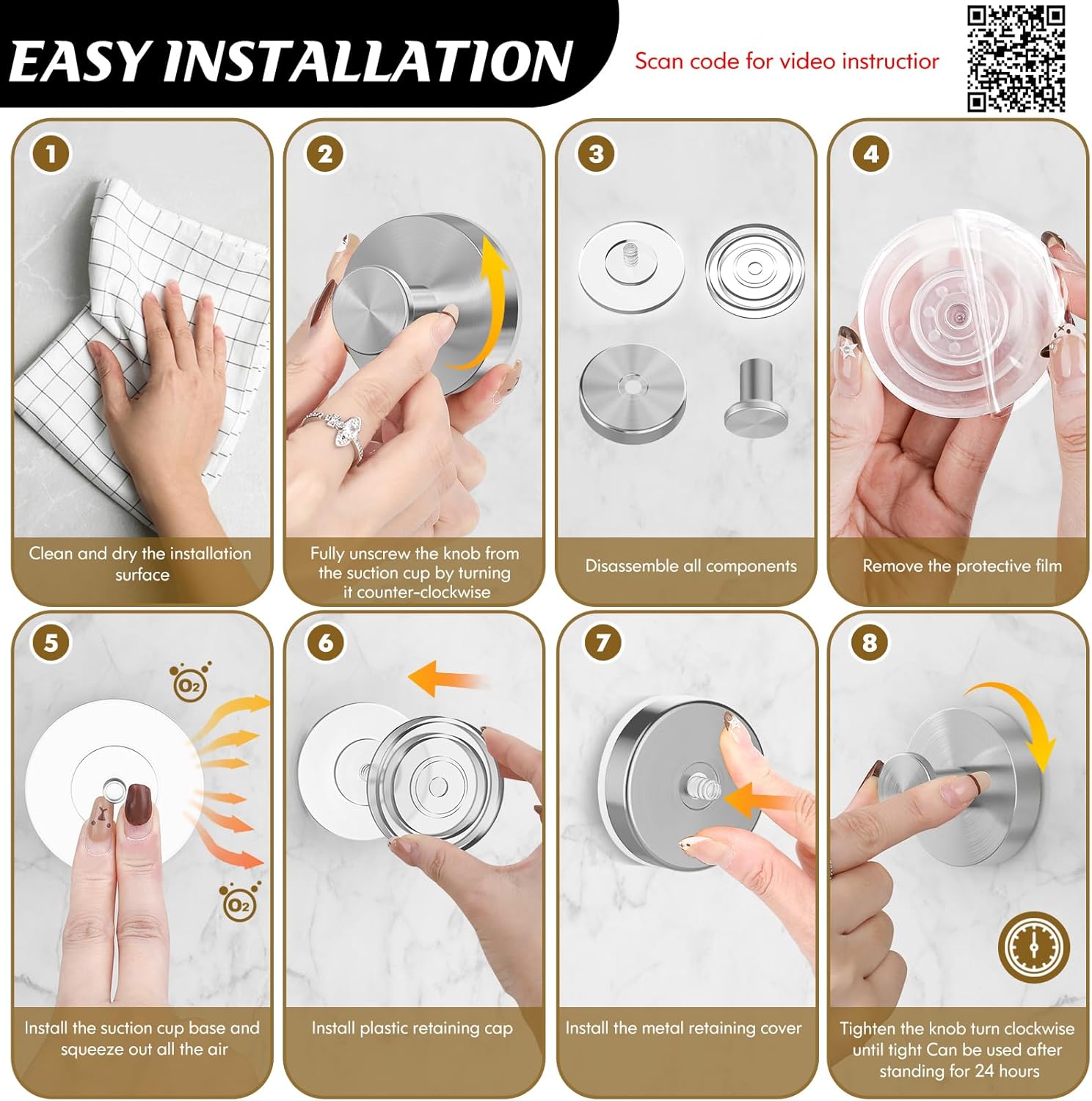 EASY INSTALLATION

Scan code for video instructior

1

Clean and dry the installation surface

2

Fully unscrew the knob from the suction cup by turning it counter-clockwise

3

Disassemble all components

4

Remove the protective film

5

$O_2$

$O_2$

Install the suction cup base and squeeze out all the air

6

Install plastic retaining cap

7

Install the metal retaining cover

8

Tighten the knob turn clockwise until tight Can be used after standing for 24 hours