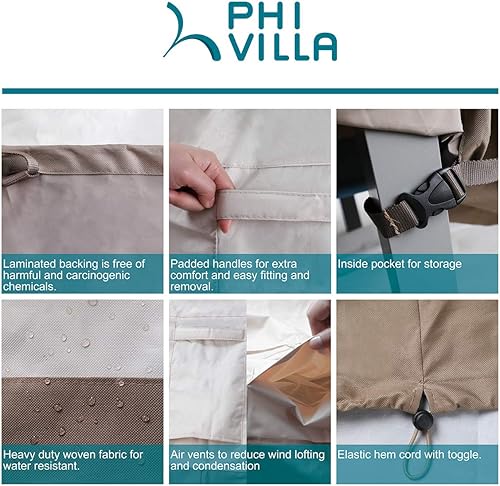 PHI VILLA

Laminated backing is free of harmful and carcinogenic chemicals.

Padded handles for extra comfort and easy fitting and removal.

Inside pocket for storage

Heavy duty woven fabric for water resistant.

Air vents to reduce wind lofting and condensation

Elastic hem cord with toggle.