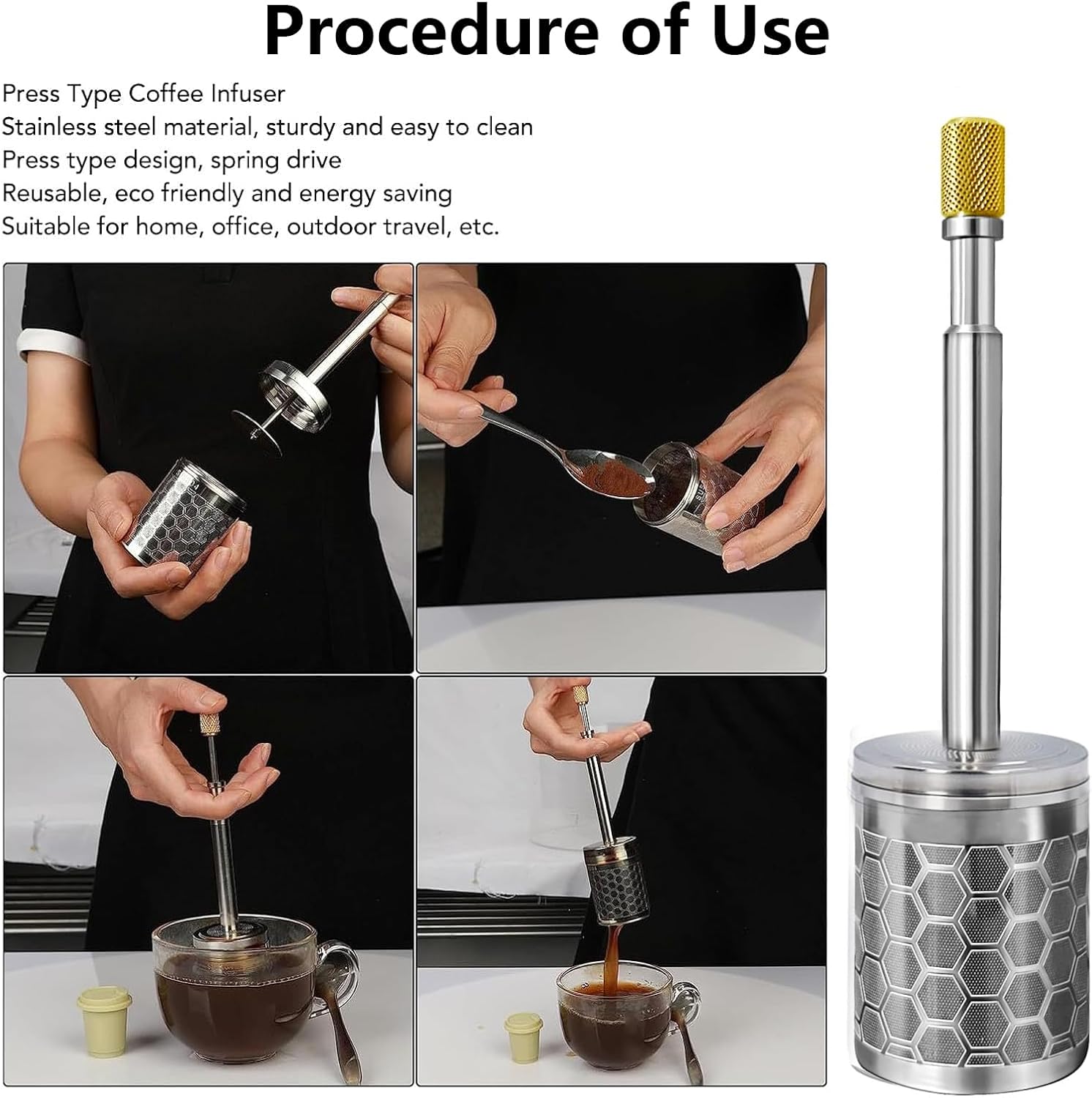 Procedure of Use

Press Type Coffee Infuser
Stainless steel material, sturdy and easy to clean
Press type design, spring drive
Reusable, eco friendly and energy saving
Suitable for home, office, outdoor travel, etc.