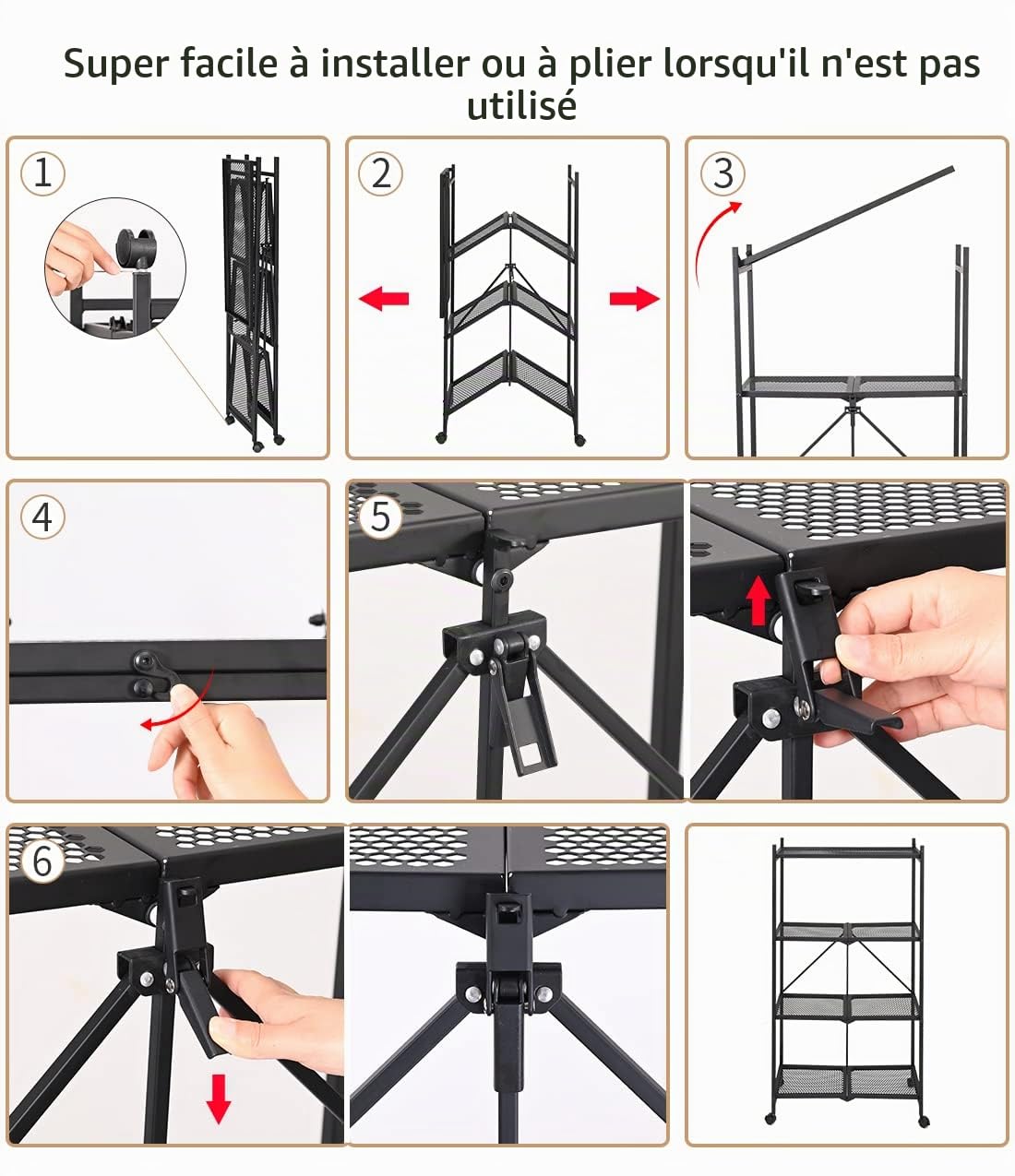 Super facile à installer ou à plier lorsqu'il n'est pas utilisé

1

2

3

4

5

6