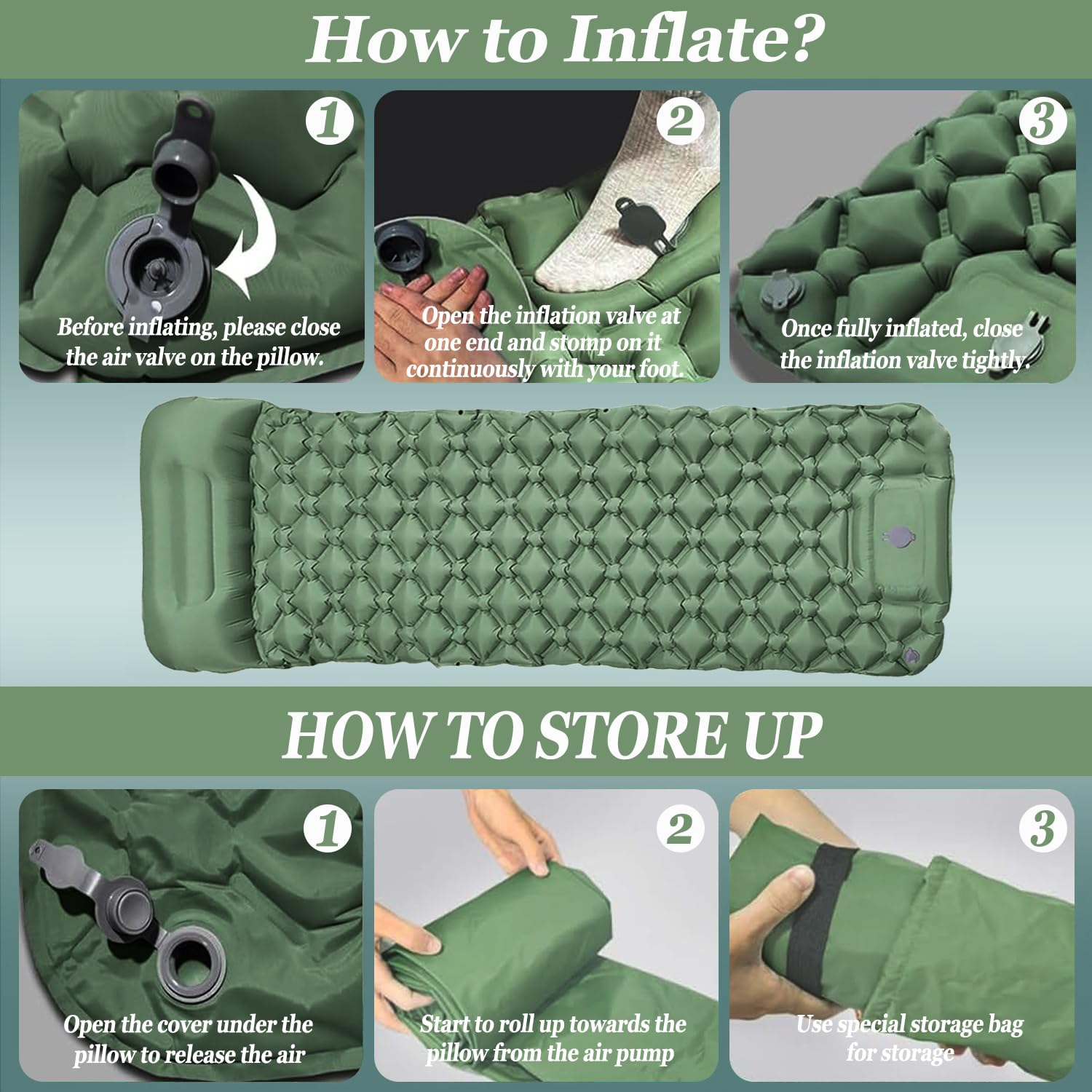 How to Inflate?

1

Before inflating, please close the air valve on the pillow.

2

Open the inflation valve at one end and stomp on it continuously with your foot.

3

Once fully inflated, close the inflation valve tightly.

HOW TO STORE UP

1

Open the cover under the pillow to release the air

2

Start to roll up towards the pillow from the air pump

3

Use special storage bag for storage