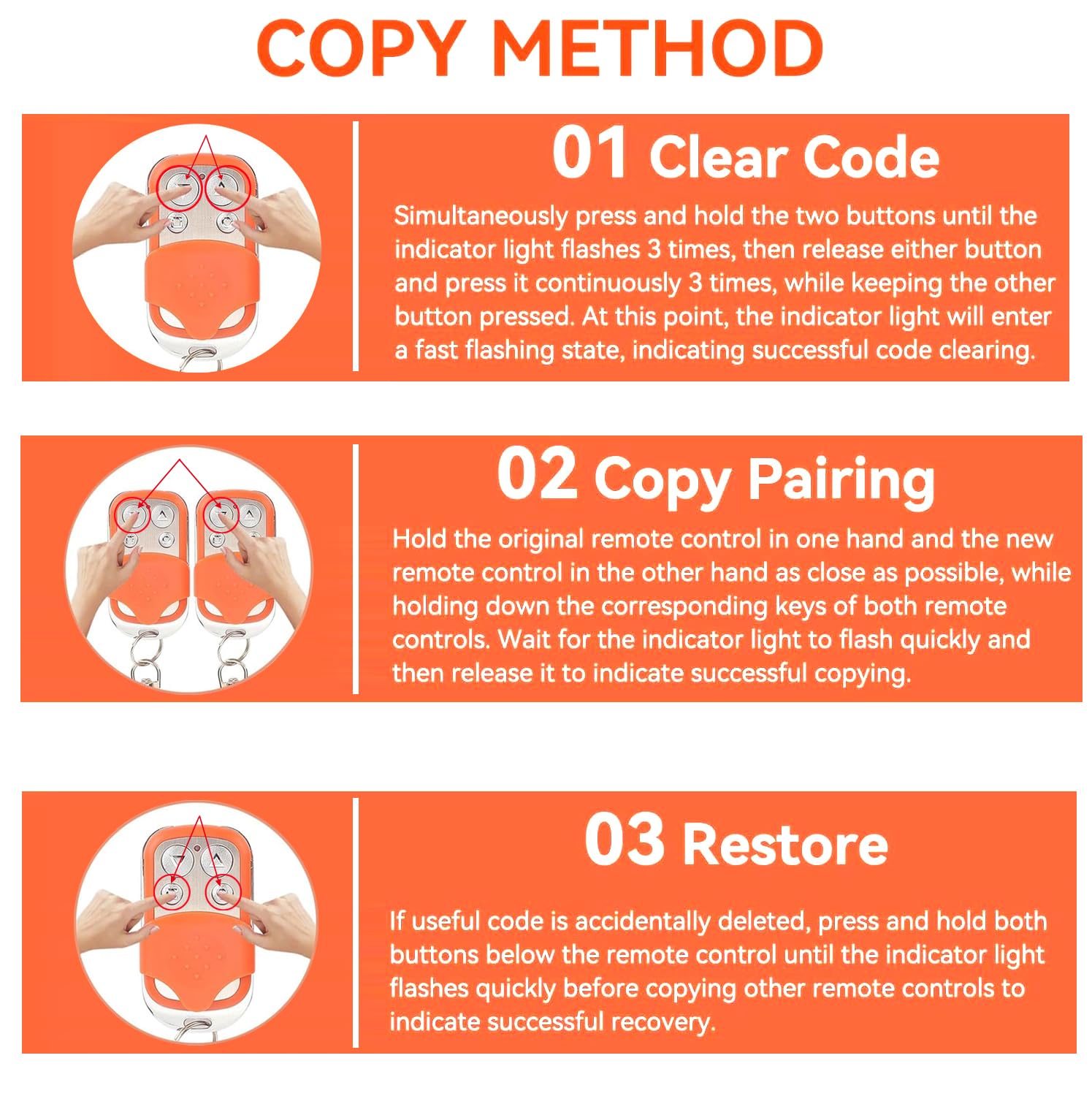 COPY METHOD

01 Clear Code

Simultaneously press and hold the two buttons until the indicator light flashes 3 times, then release either button and press it continuously 3 times, while keeping the other button pressed. At this point, the indicator light will enter a fast flashing state, indicating successful code clearing.

02 Copy Pairing

Hold the original remote control in one hand and the new remote control in the other hand as close as possible, while holding down the corresponding keys of both remote controls. Wait for the indicator light to flash quickly and then release it to indicate successful copying.

03 Restore

If useful code is accidentally deleted, press and hold both buttons below the remote control until the indicator light flashes quickly before copying other remote controls to indicate successful recovery.