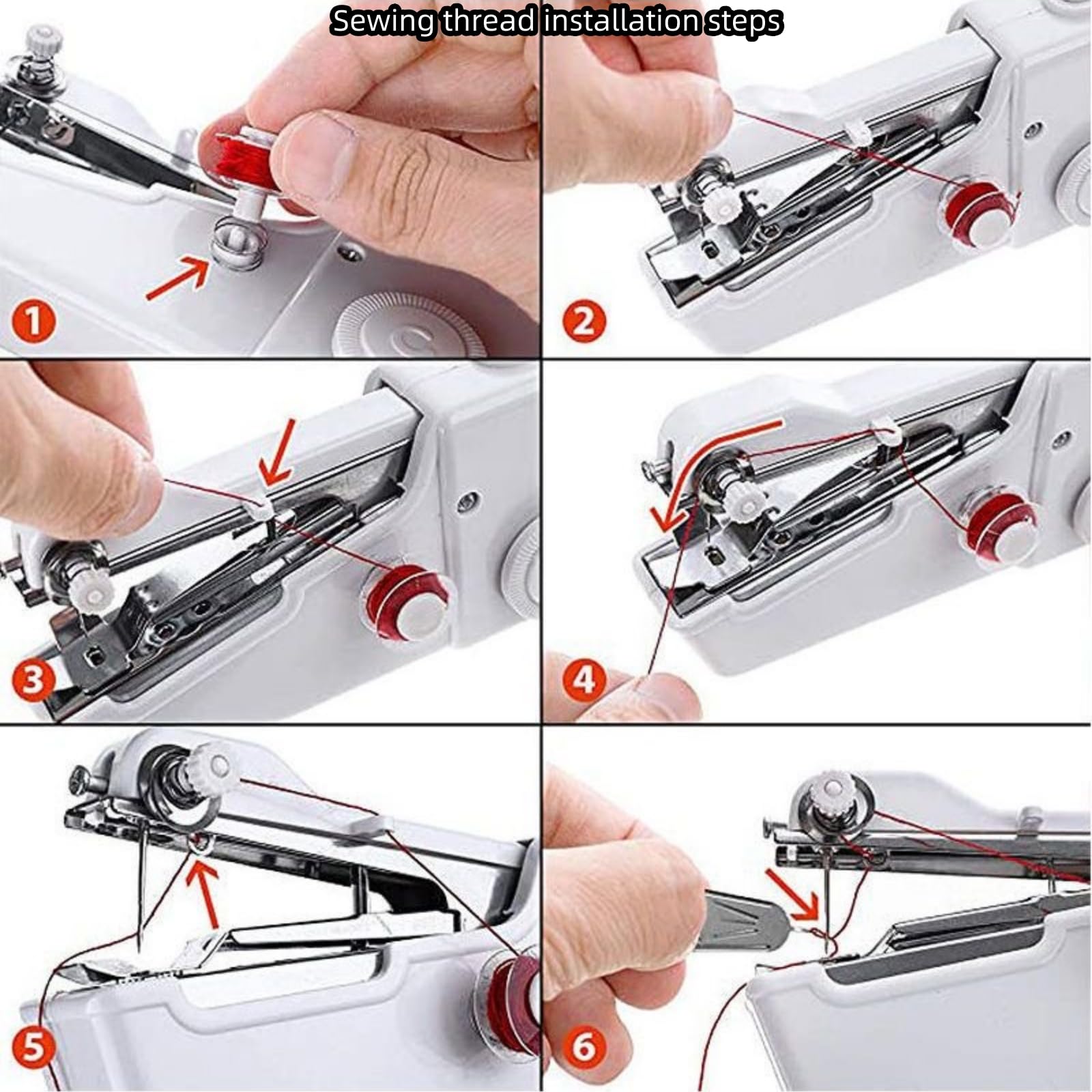 Sewing thread installation steps

1

2

3

4

5

6