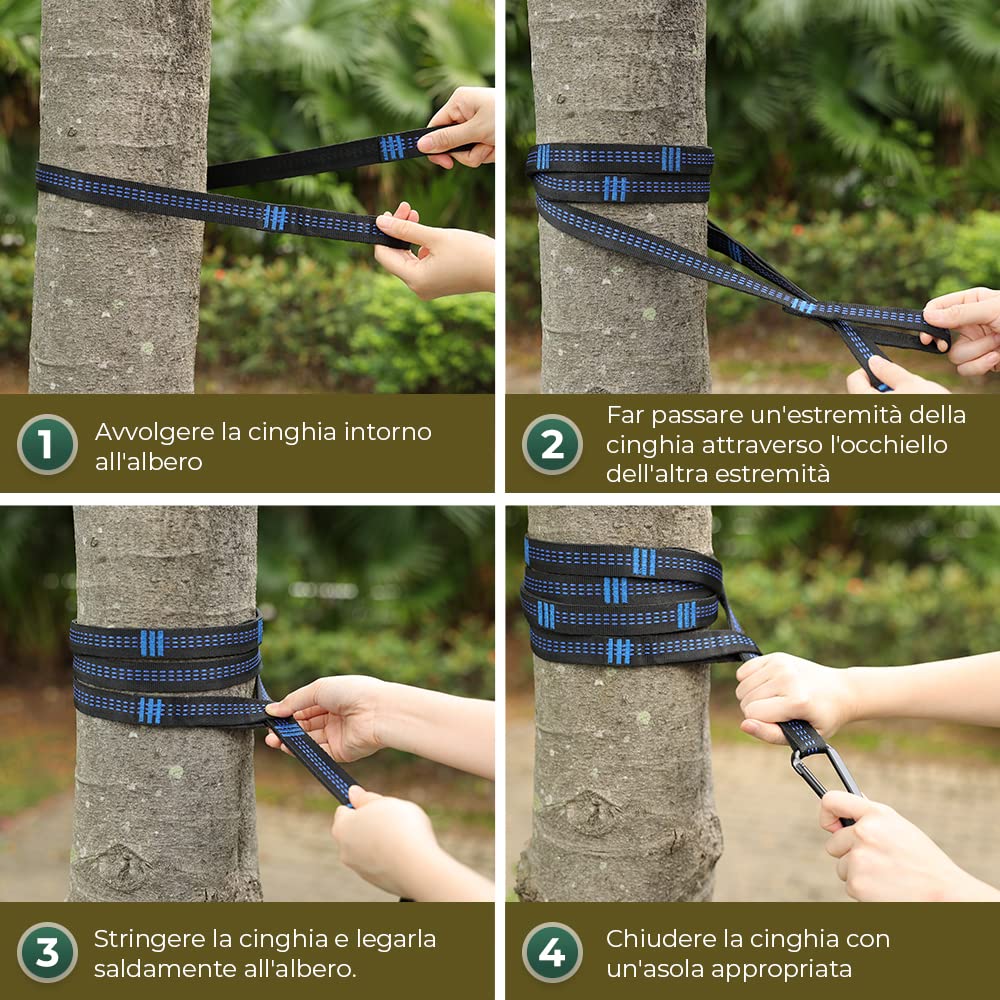 1 Avvolgere la cinghia intorno all'albero

2 Far passare un'estremità della cinghia attraverso l'occhiello dell'altra estremità

3 Stringere la cinghia e legarla saldamente all'albero.

4 Chiudere la cinghia con un'asola appropriata