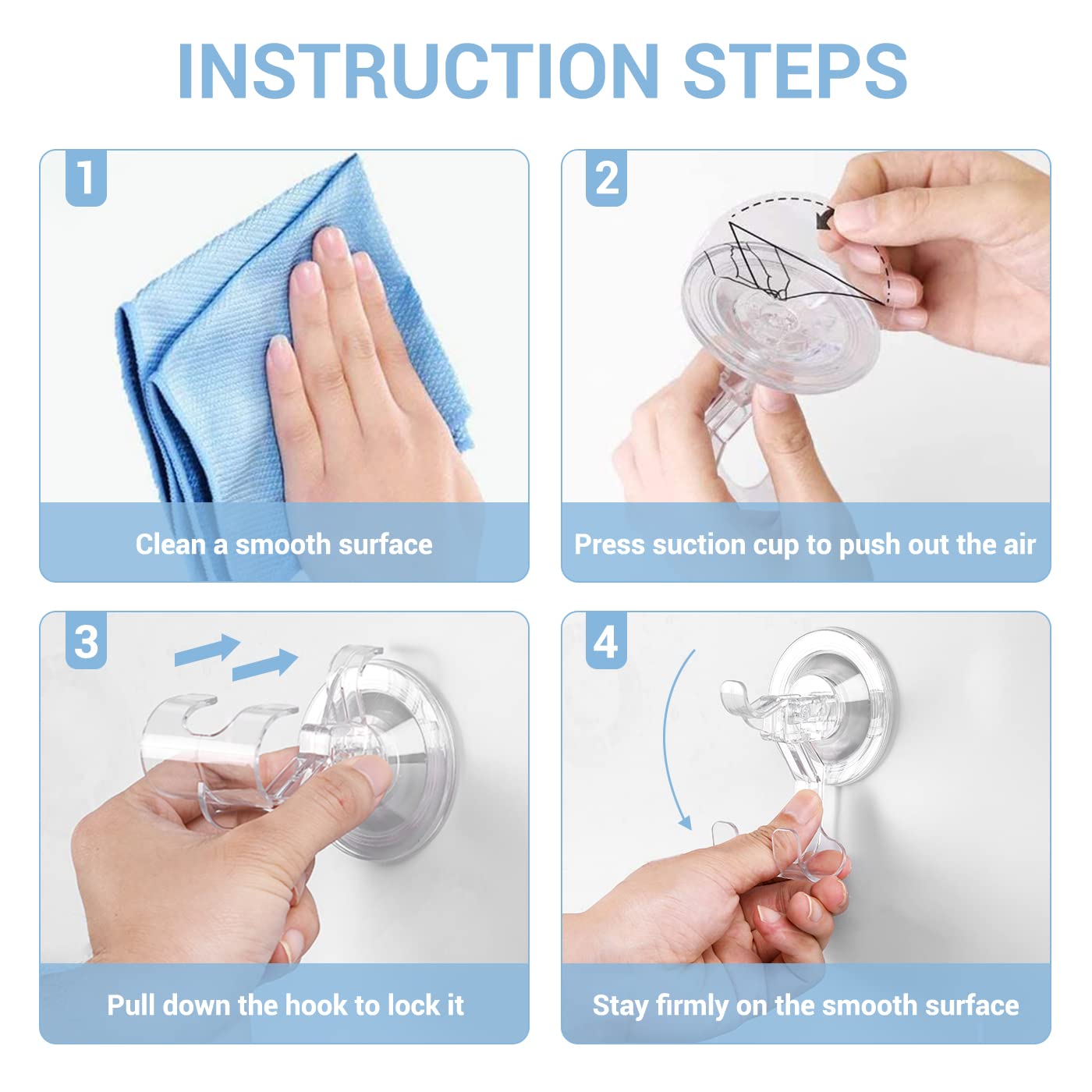 INSTRUCTION STEPS

1
Clean a smooth surface

2
Press suction cup to push out the air

3
Pull down the hook to lock it

4
Stay firmly on the smooth surface