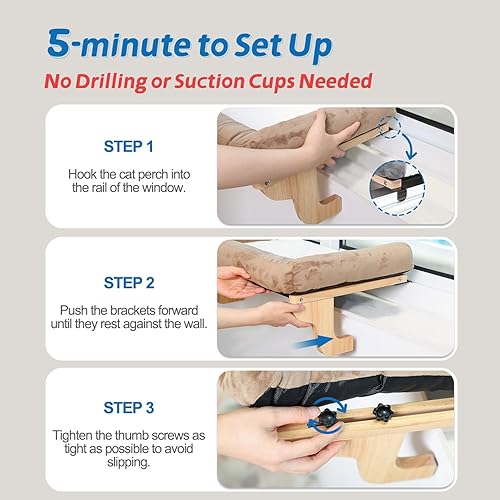 5-minute to Set Up
No Drilling or Suction Cups Needed

STEP 1
Hook the cat perch into the rail of the window.

STEP 2
Push the brackets forward until they rest against the wall.

STEP 3
Tighten the thumb screws as tight as possible to avoid slipping.