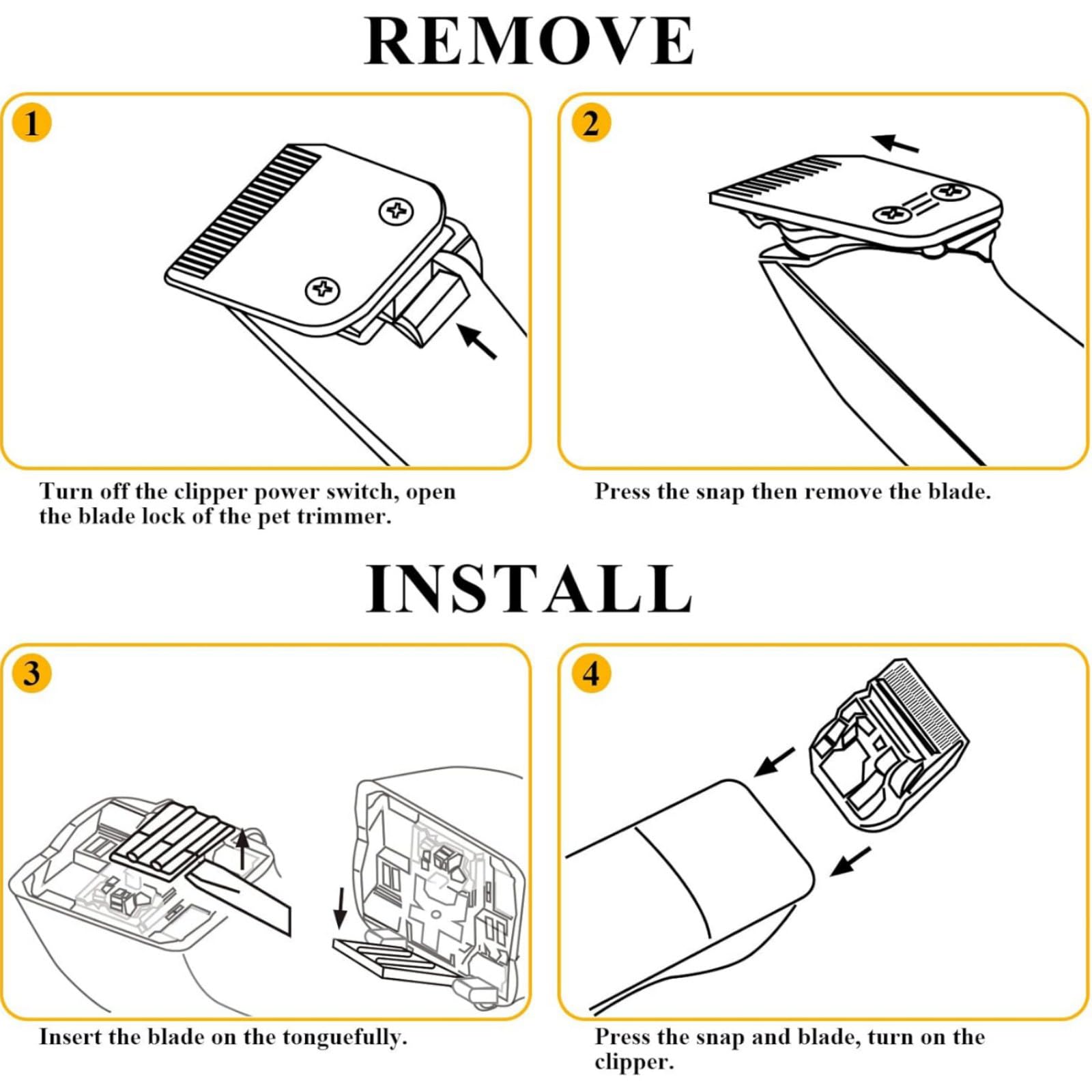 REMOVE

1

Turn off the clipper power switch, open the blade lock of the pet trimmer.

2

Press the snap then remove the blade.

INSTALL

3

Insert the blade on the tonguefully.

4

Press the snap and blade, turn on the clipper.