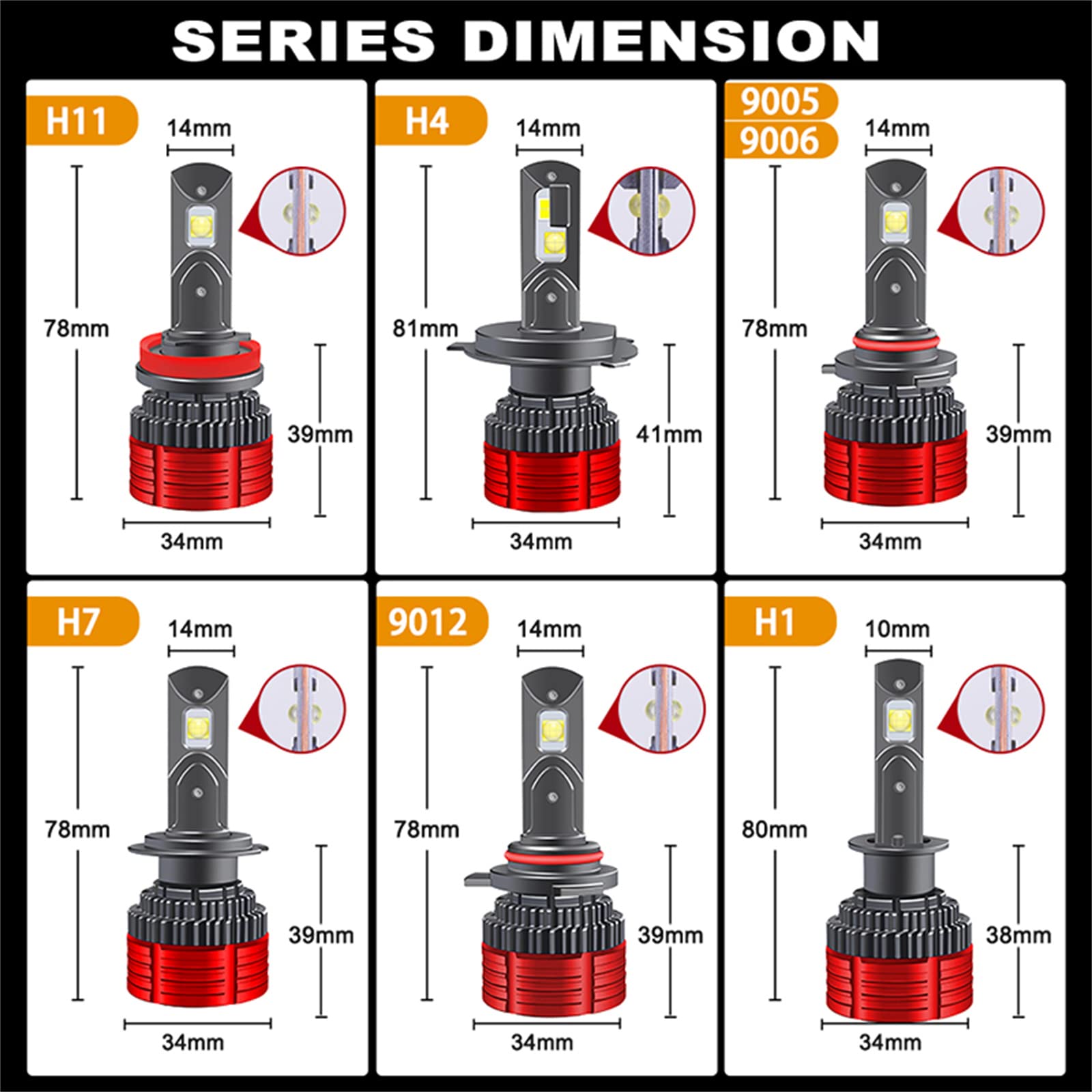 SERIES DIMENSION

H11
14mm
78mm
39mm
34mm

H4
14mm
81mm
41mm
34mm

9005
9006
14mm
78mm
39mm
34mm

H7
14mm
78mm
39mm
34mm

9012
14mm
78mm
39mm
34mm

H1
10mm
80mm
38mm
34mm