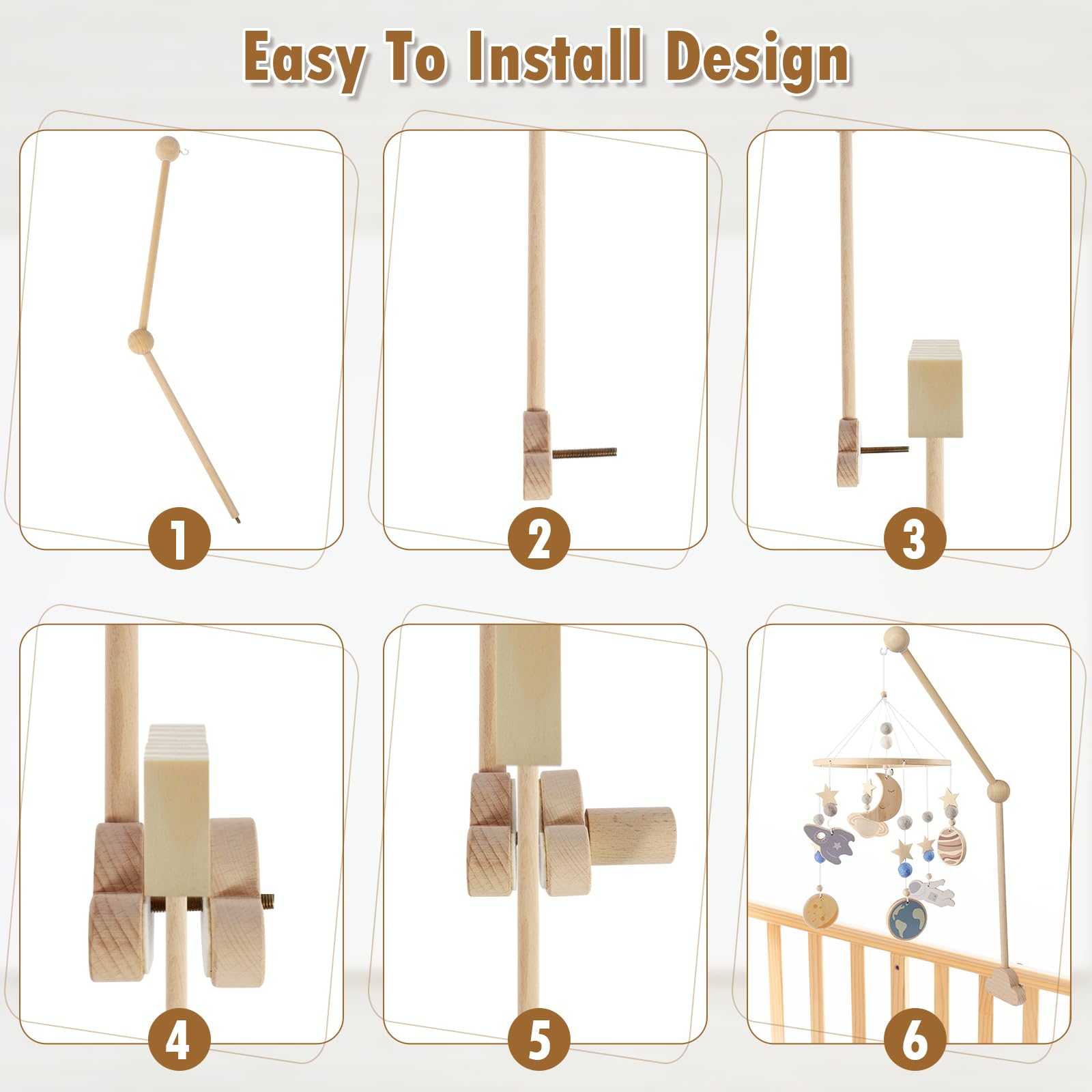 Easy To Install Design

1

2

3

4

5

6