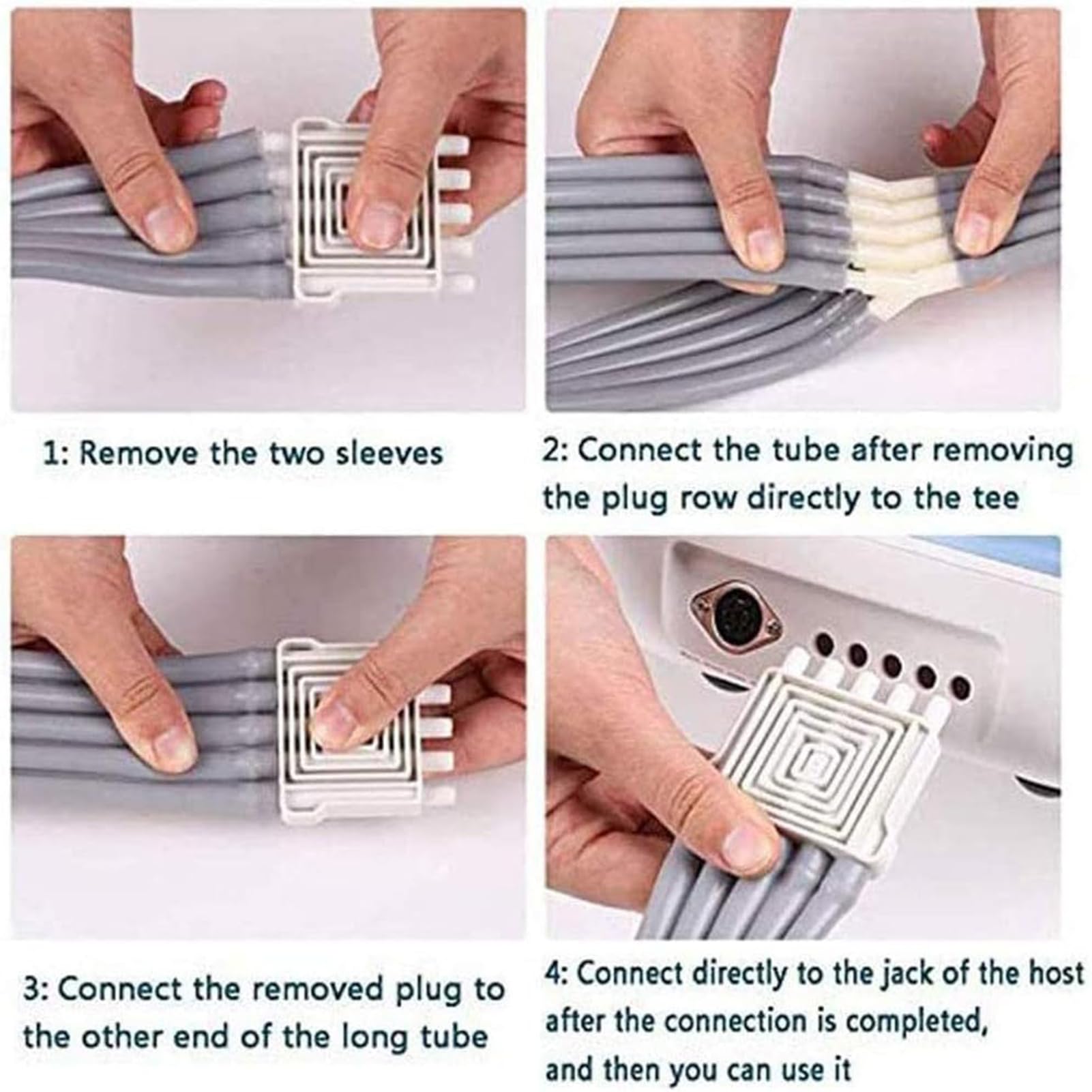 1: Remove the two sleeves

2: Connect the tube after removing the plug row directly to the tee

3: Connect the removed plug to the other end of the long tube

4: Connect directly to the jack of the host after the connection is completed, and then you can use it