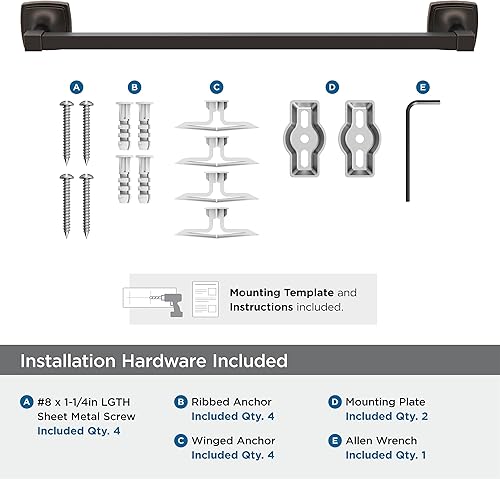 A B C D E

Mounting Template and Instructions included.

Installation Hardware Included

A #8 x 1-1/4in LGTH Sheet Metal Screw Included Qty. 4

B Ribbed Anchor Included Qty. 4

C Winged Anchor Included Qty. 4

D Mounting Plate Included Qty. 2

E Allen Wrench Included Qty. 1