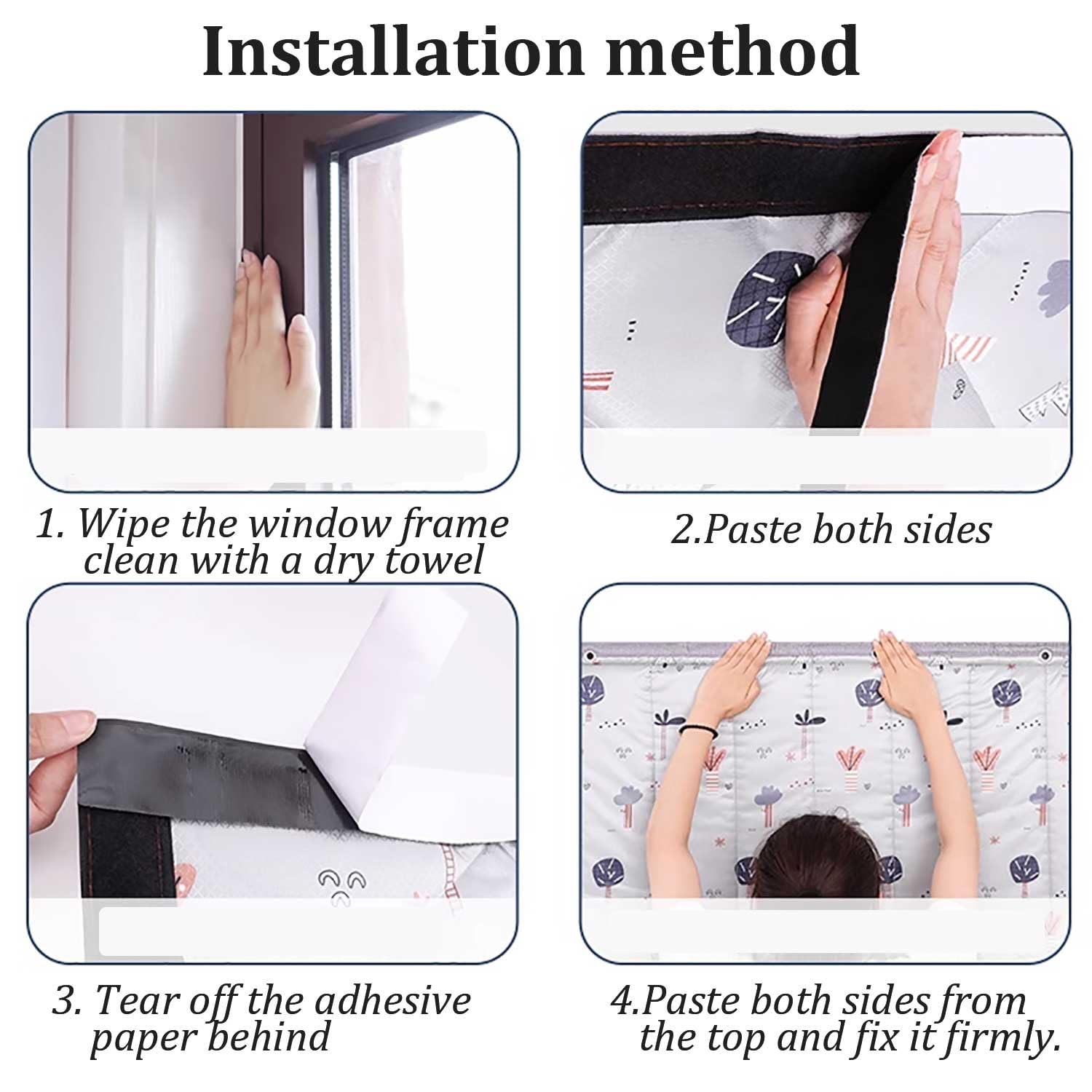 Installation method

1. Wipe the window frame clean with a dry towel

2.Paste both sides

3. Tear off the adhesive paper behind

4.Paste both sides from the top and fix it firmly.