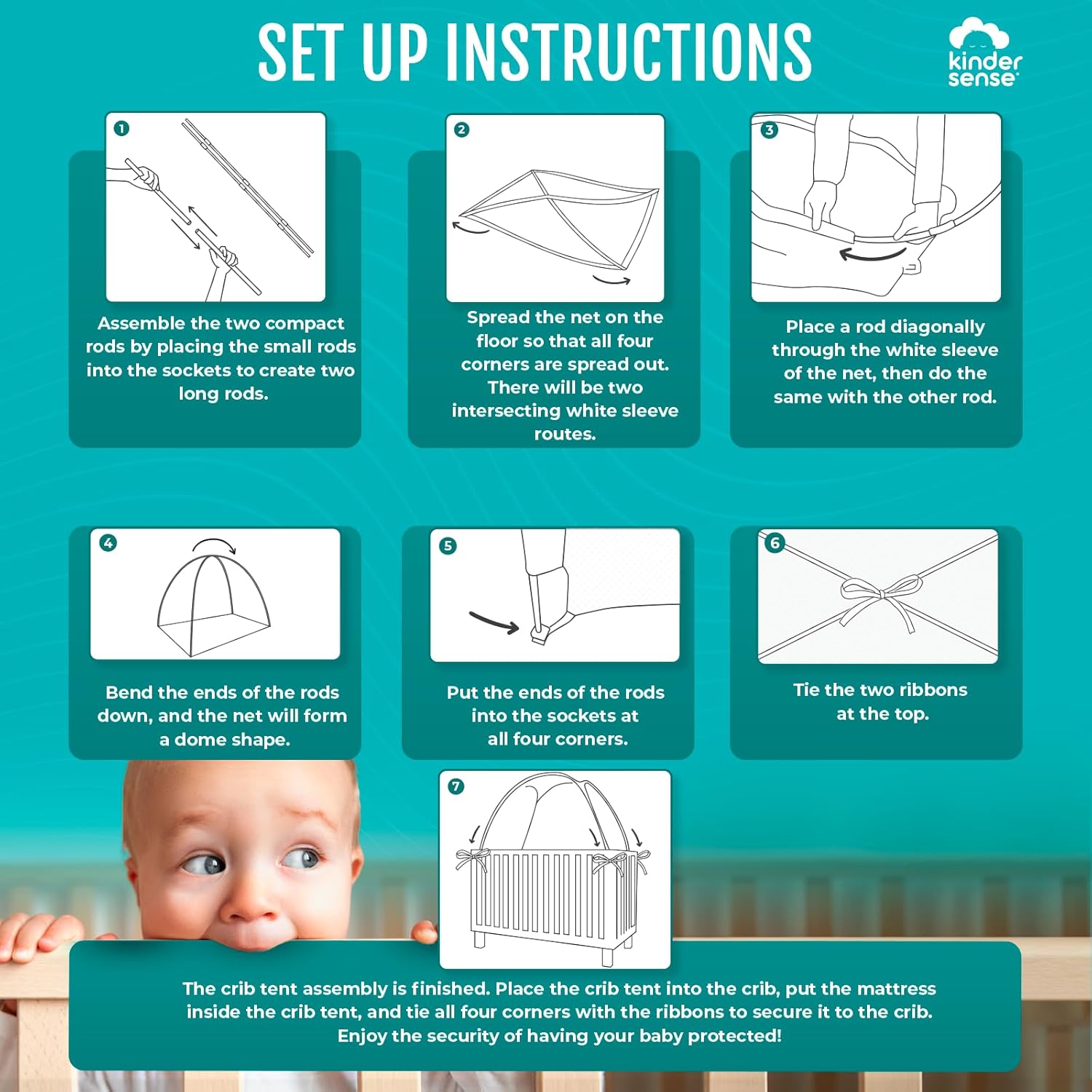 SET UP INSTRUCTIONS

kinder sense

1

Assemble the two compact rods by placing the small rods into the sockets to create two long rods.

2

Spread the net on the floor so that all four corners are spread out. There will be two intersecting white sleeve routes.

3

Place a rod diagonally through the white sleeve of the net, then do the same with the other rod.

4

Bend the ends of the rods down, and the net will form a dome shape.

5

Put the ends of the rods into the sockets at all four corners.

6

Tie the two ribbons at the top.

7

The crib tent assembly is finished. Place the crib tent into the crib, put the mattress inside the crib tent, and tie all four corners with the ribbons to secure it to the crib. Enjoy the security of having your baby protected!