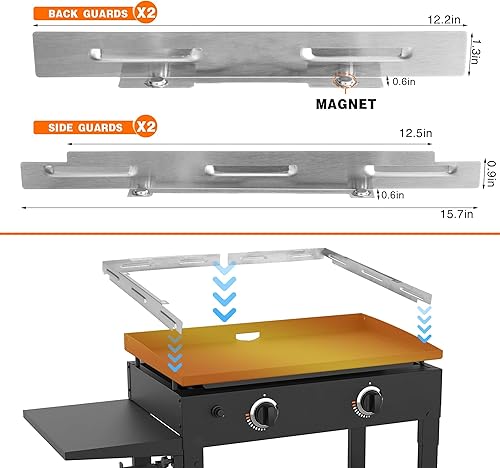 BACK GUARDS X2

12.2in

1.3in

0.6in

MAGNET

SIDE GUARDS X2

12.5in

0.9in

0.6in

15.7in