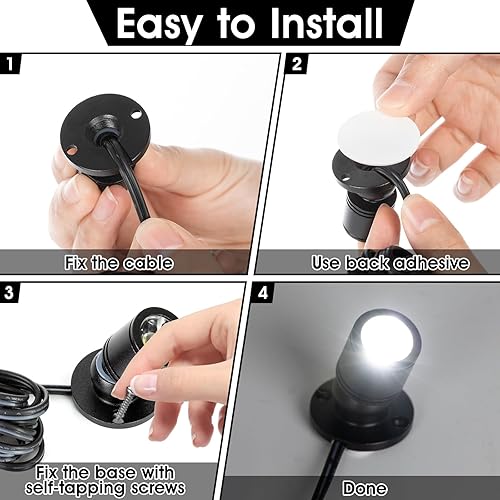 Easy to Install

1

Fix the cable

2

Use back adhesive

3

Fix the base with self-tapping screws

4

Done