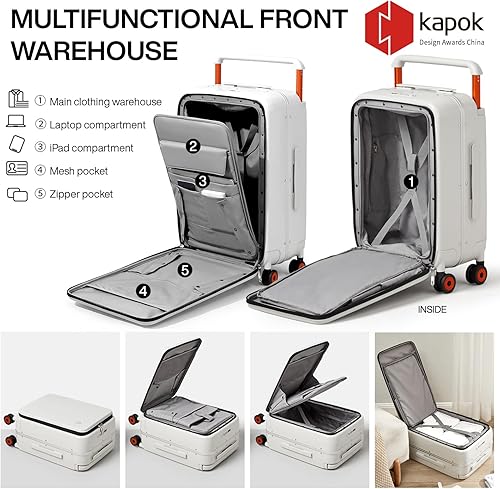 MULTIFUNCTIONAL FRONT WAREHOUSE

kapok
Design Awards China

① Main clothing warehouse
② Laptop compartment
③ iPad compartment
④ Mesh pocket
⑤ Zipper pocket

2
3
5
4
1

INSIDE