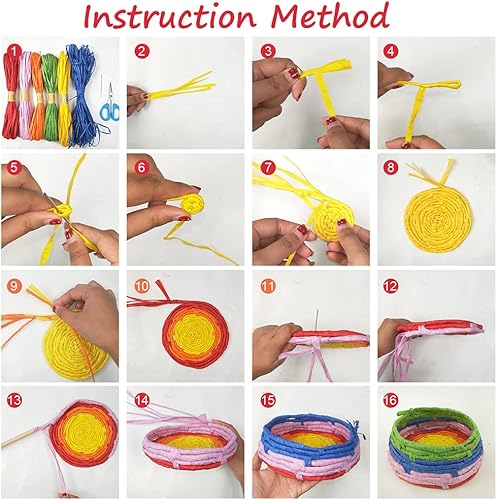 Instruction Method

1

2

3

4

5

6

7

8

9

10

11

12

13

14

15

16