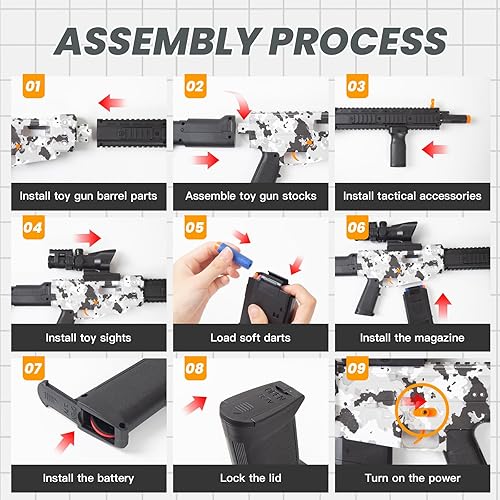 ASSEMBLY PROCESS

01
Install toy gun barrel parts

02
Assemble toy gun stocks

03
Install tactical accessories

04
Install toy sights

05
Load soft darts

06
Install the magazine

07
Install the battery

08
Lock the lid

09
Turn on the power