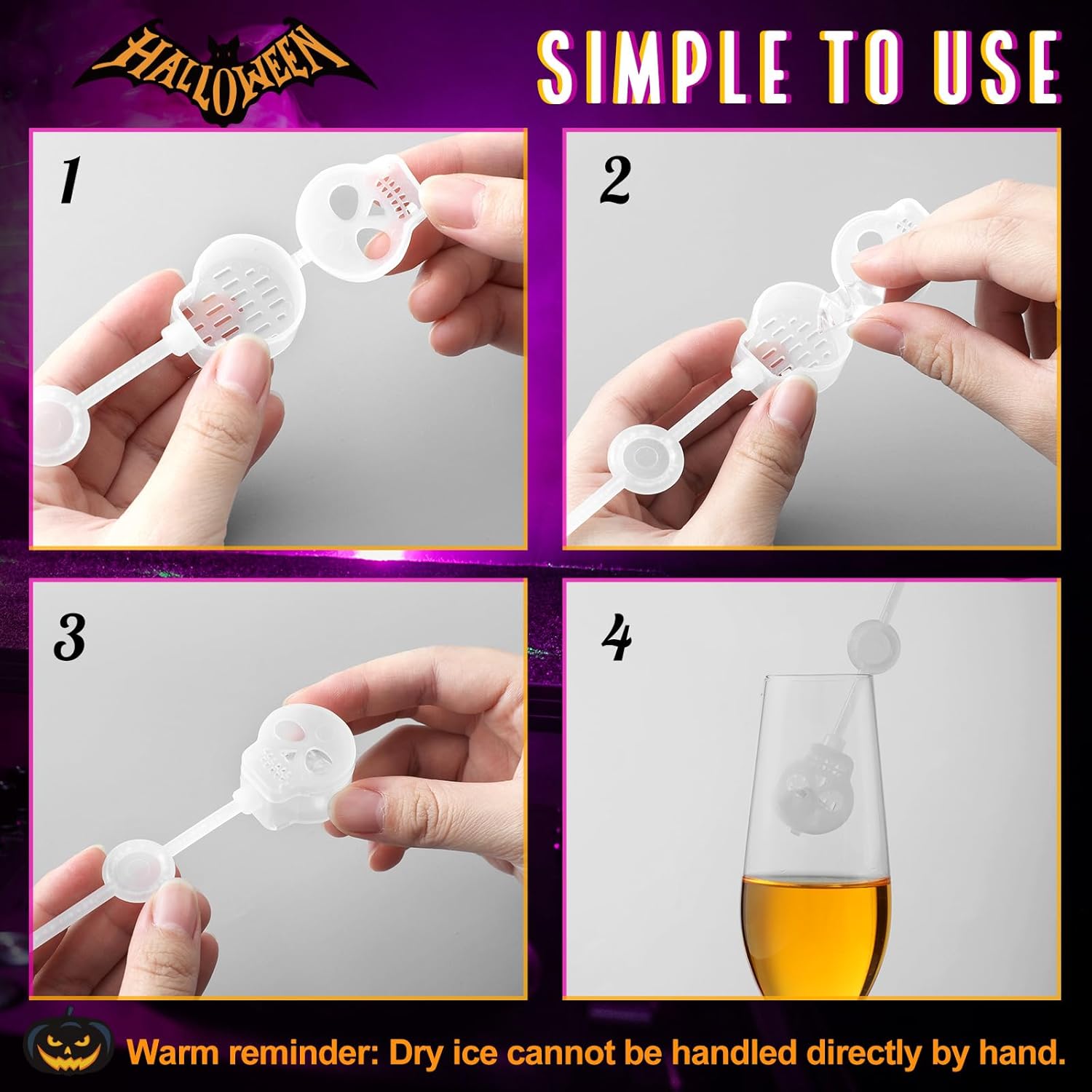 HALLOWEEN

SIMPLE TO USE

1

2

3

4

Warm reminder: Dry ice cannot be handled directly by hand.