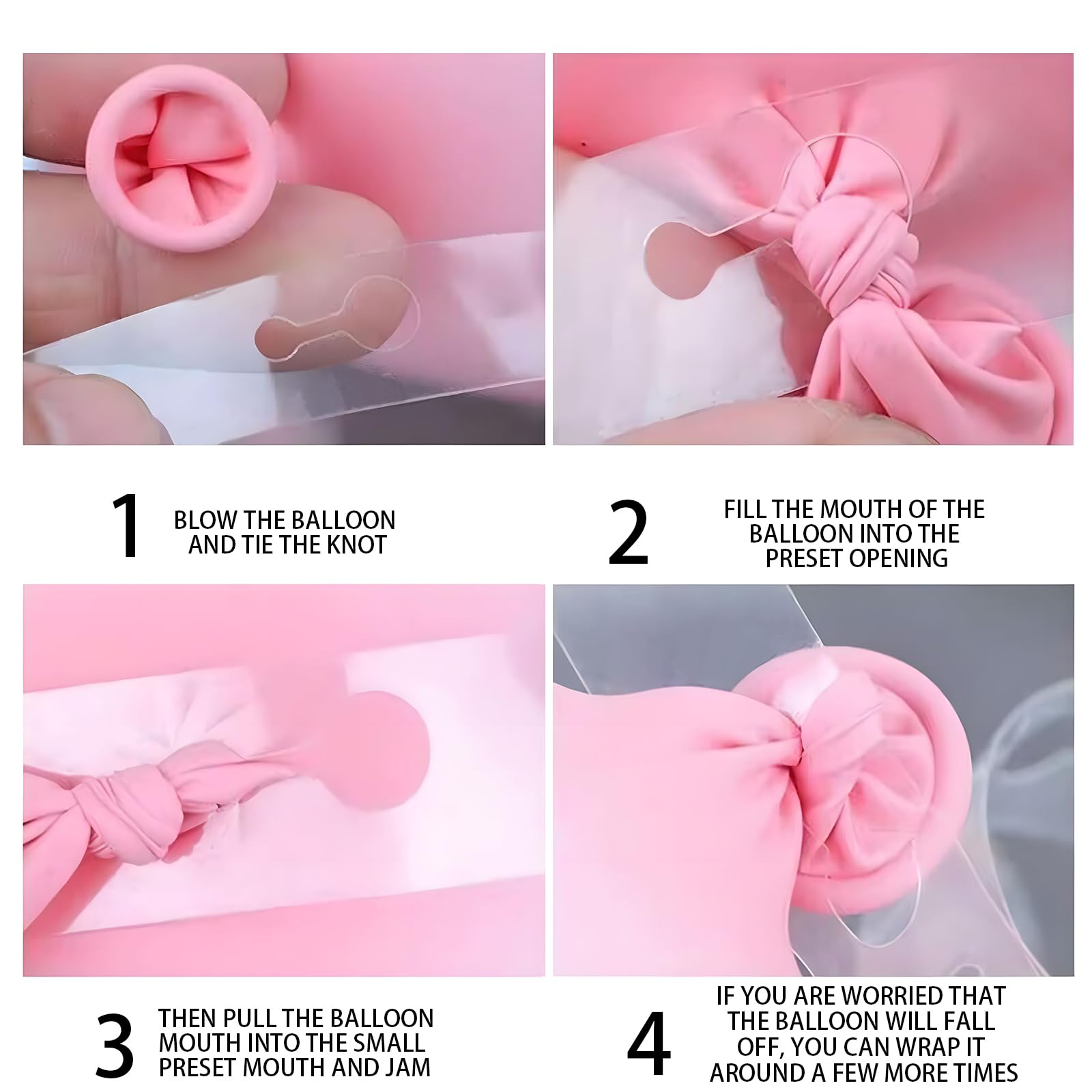 1 BLOW THE BALLOON AND TIE THE KNOT

2 FILL THE MOUTH OF THE BALLOON INTO THE PRESET OPENING

3 THEN PULL THE BALLOON MOUTH INTO THE SMALL PRESET MOUTH AND JAM

4 IF YOU ARE WORRIED THAT THE BALLOON WILL FALL OFF, YOU CAN WRAP IT AROUND A FEW MORE TIMES