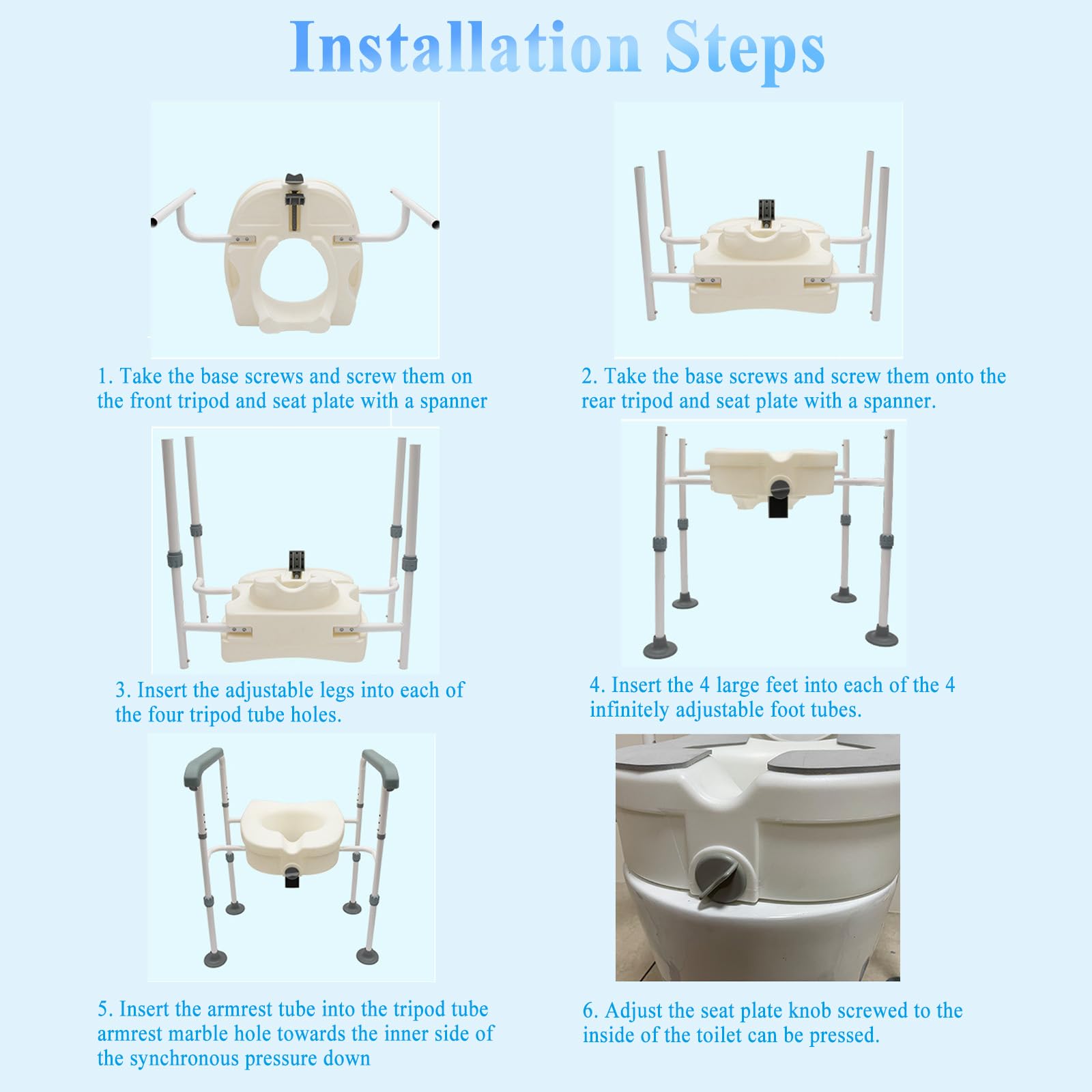 Installation Steps

1. Take the base screws and screw them on the front tripod and seat plate with a spanner

2. Take the base screws and screw them onto the rear tripod and seat plate with a spanner.

3. Insert the adjustable legs into each of the four tripod tube holes.

4. Insert the 4 large feet into each of the 4 infinitely adjustable foot tubes.

5. Insert the armrest tube into the tripod tube armrest marble hole towards the inner side of the synchronous pressure down

6. Adjust the seat plate knob screwed to the inside of the toilet can be pressed.