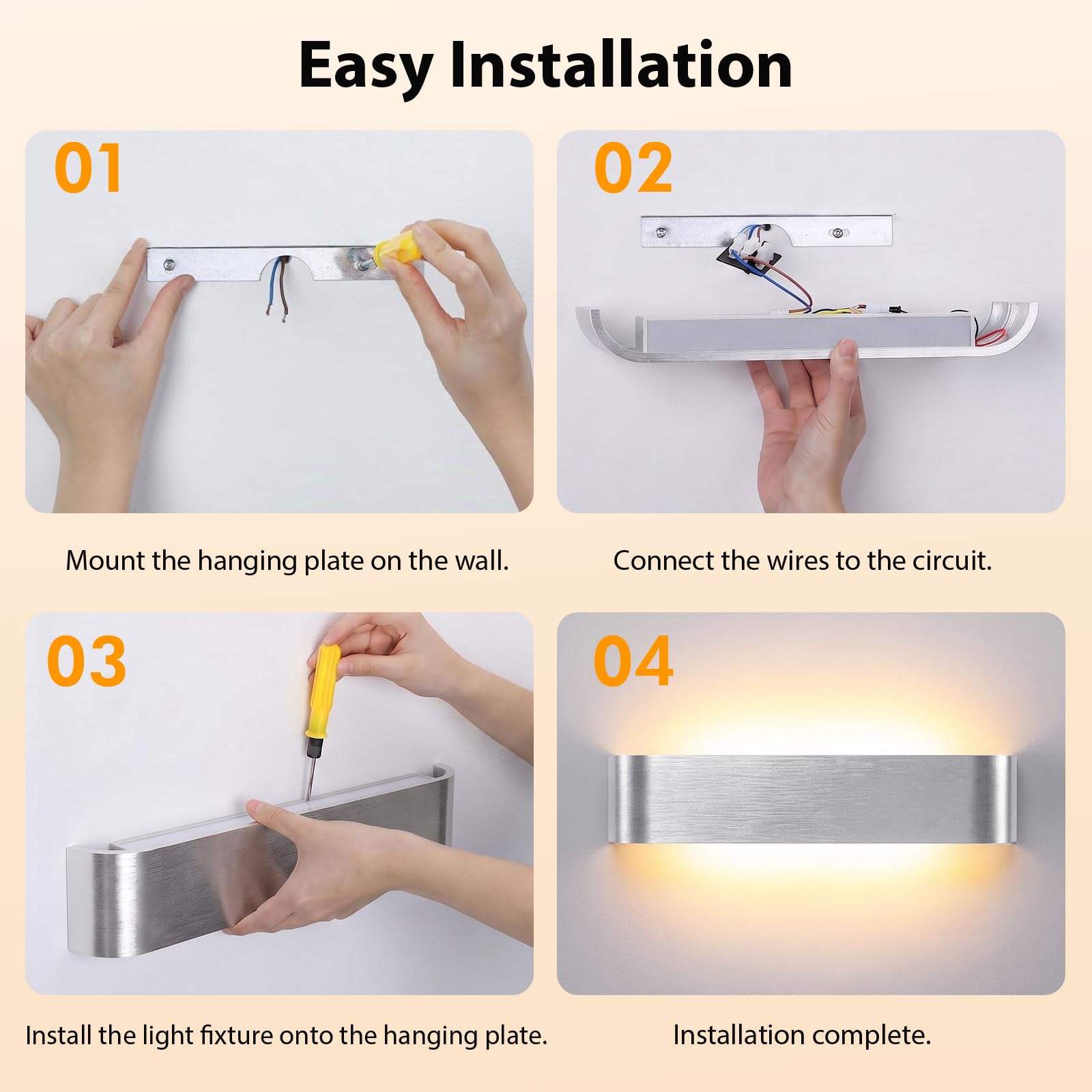 Easy Installation

01

Mount the hanging plate on the wall.

02

Connect the wires to the circuit.

03

Install the light fixture onto the hanging plate.

04

Installation complete.