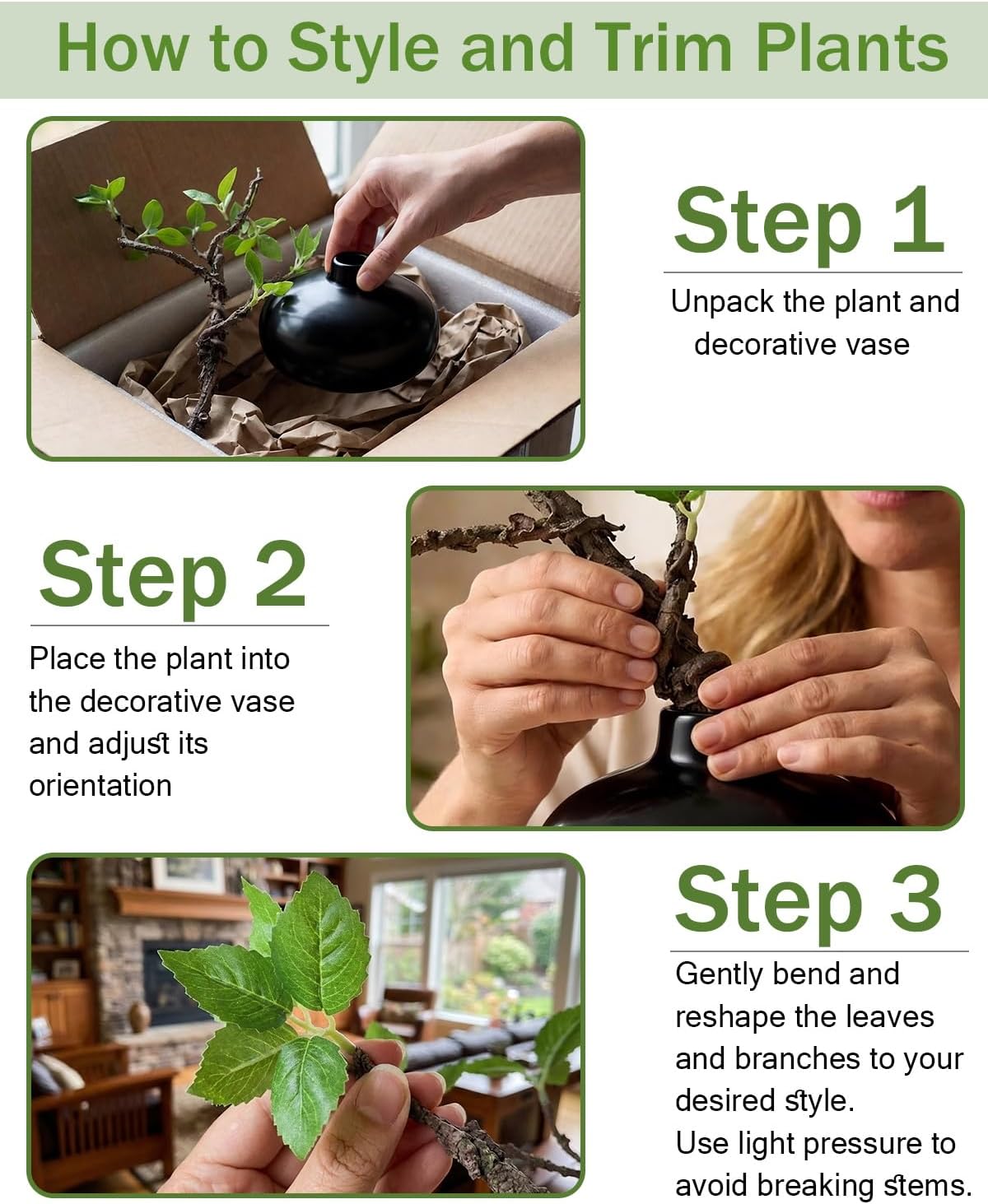 How to Style and Trim Plants

Step 1

Unpack the plant and decorative vase

Step 2

Place the plant into the decorative vase and adjust its orientation

Step 3

Gently bend and reshape the leaves and branches to your desired style.
Use light pressure to avoid breaking stems.