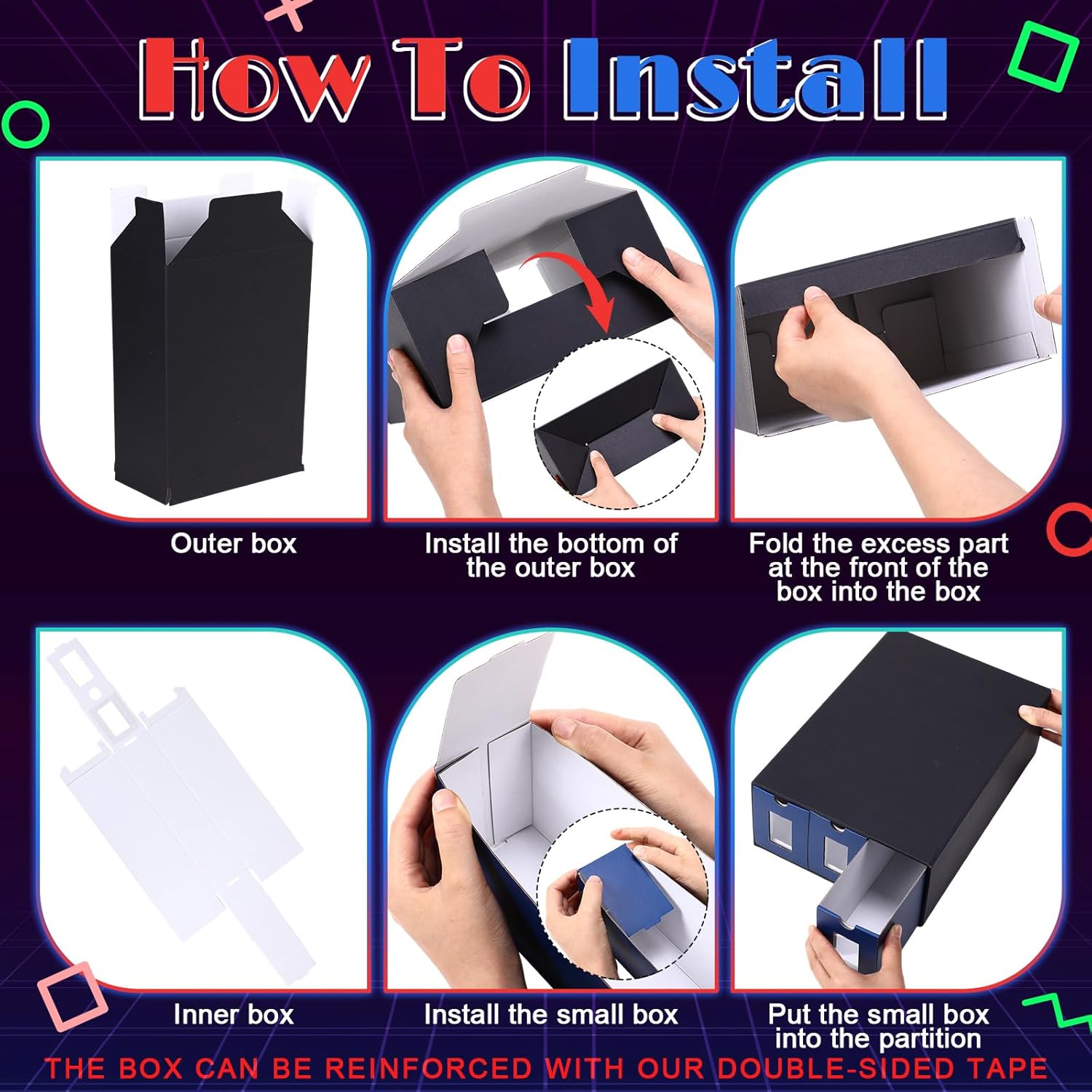 How To Install

Outer box

Install the bottom of the outer box

Fold the excess part at the front of the box into the box

Inner box

Install the small box

Put the small box into the partition

THE BOX CAN BE REINFORCED WITH OUR DOUBLE-SIDED TAPE