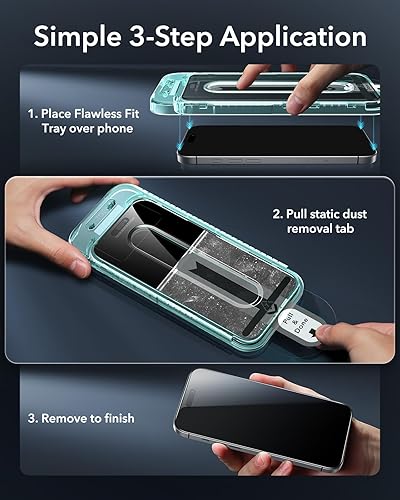 Simple 3-Step Application

1. Place Flawless Fit Tray over phone

2. Pull static dust removal tab

Pull & Done

3. Remove to finish