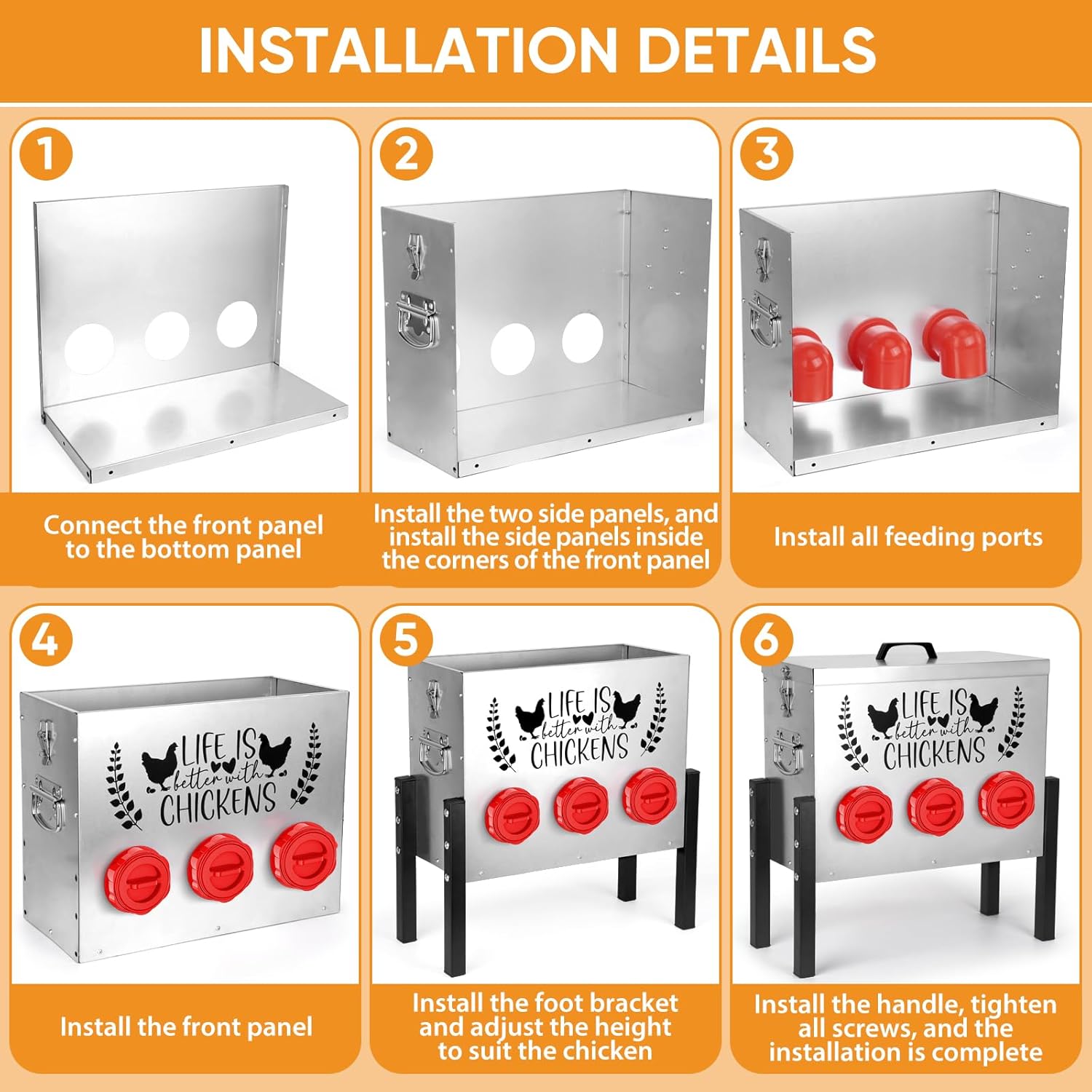 INSTALLATION DETAILS

1

Connect the front panel to the bottom panel

2

Install the two side panels, and install the side panels inside the corners of the front panel

3

Install all feeding ports

4

LIFE IS better with CHICKENS

Install the front panel

5

LIFE IS better with CHICKENS

Install the foot bracket and adjust the height to suit the chicken

6

LIFE IS better with CHICKENS

Install the handle, tighten all screws, and the installation is complete